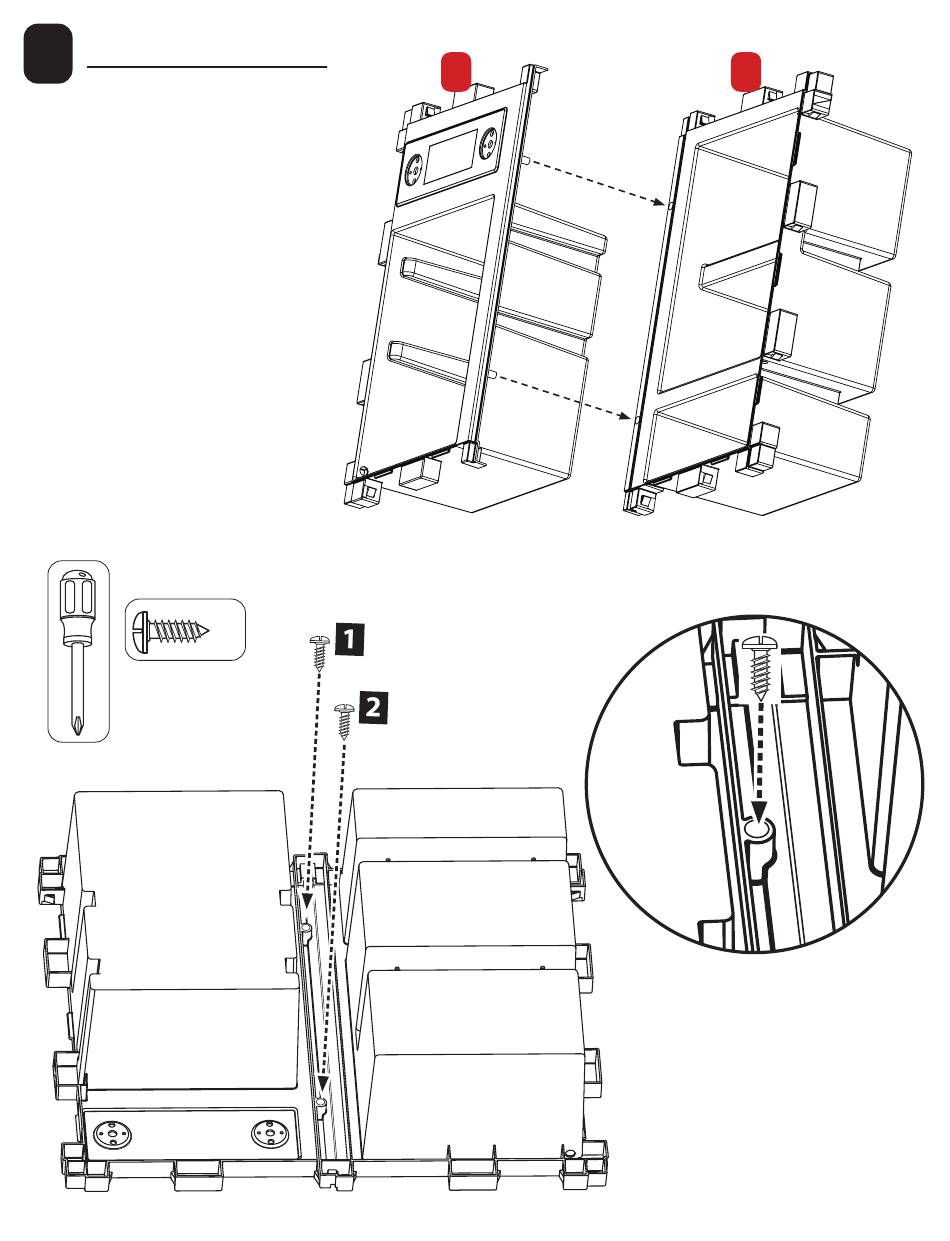 1

2