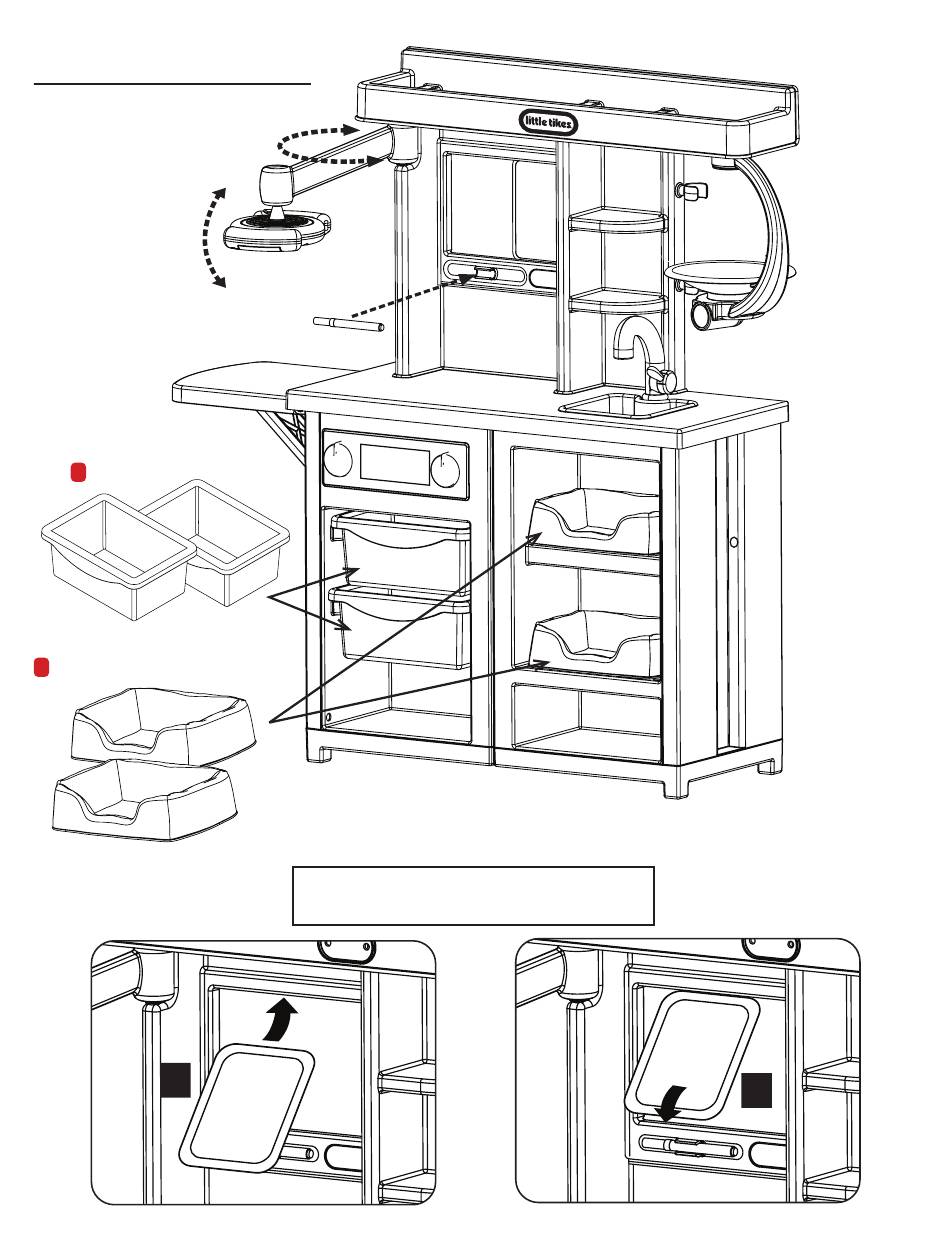 little tikes