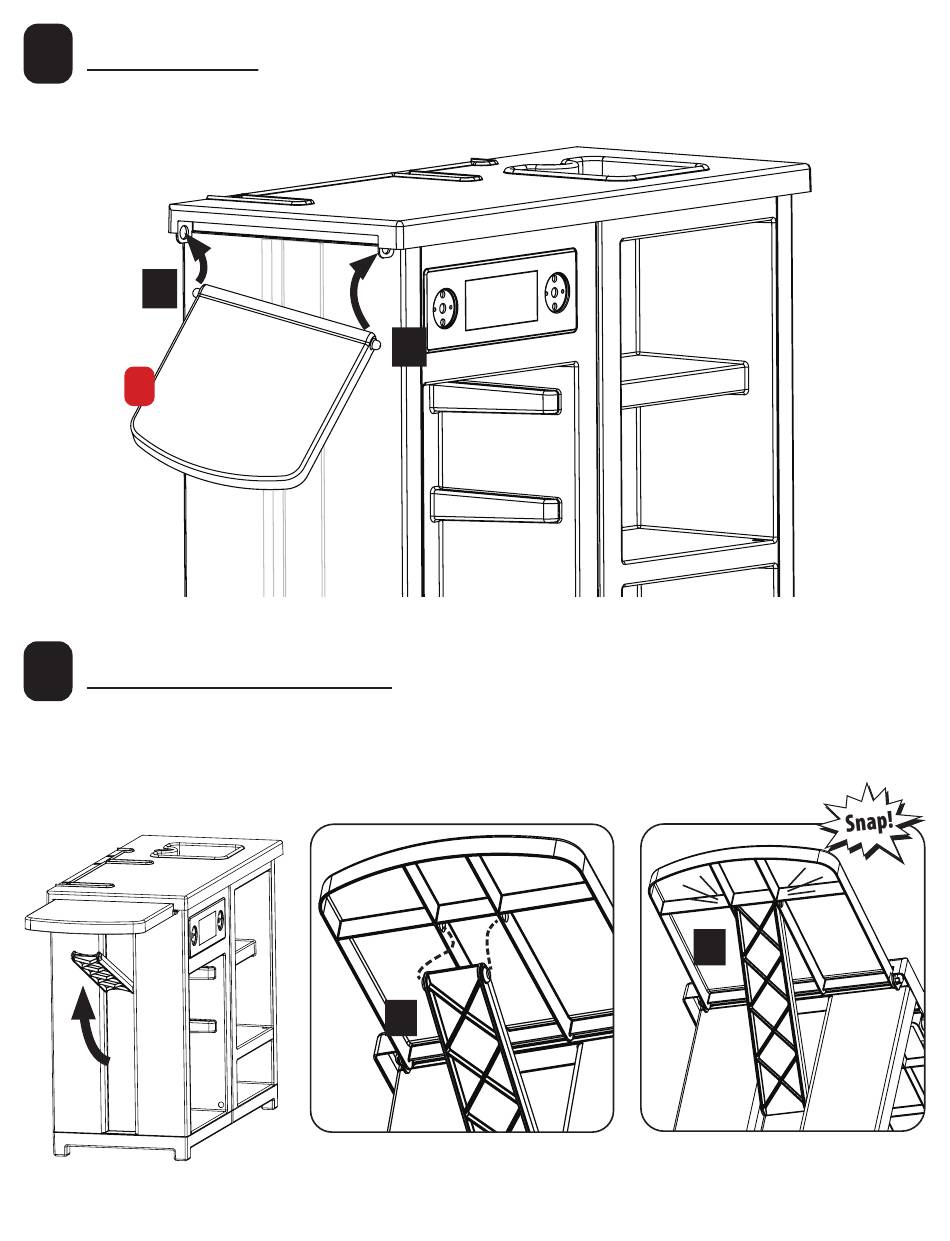 Snap!