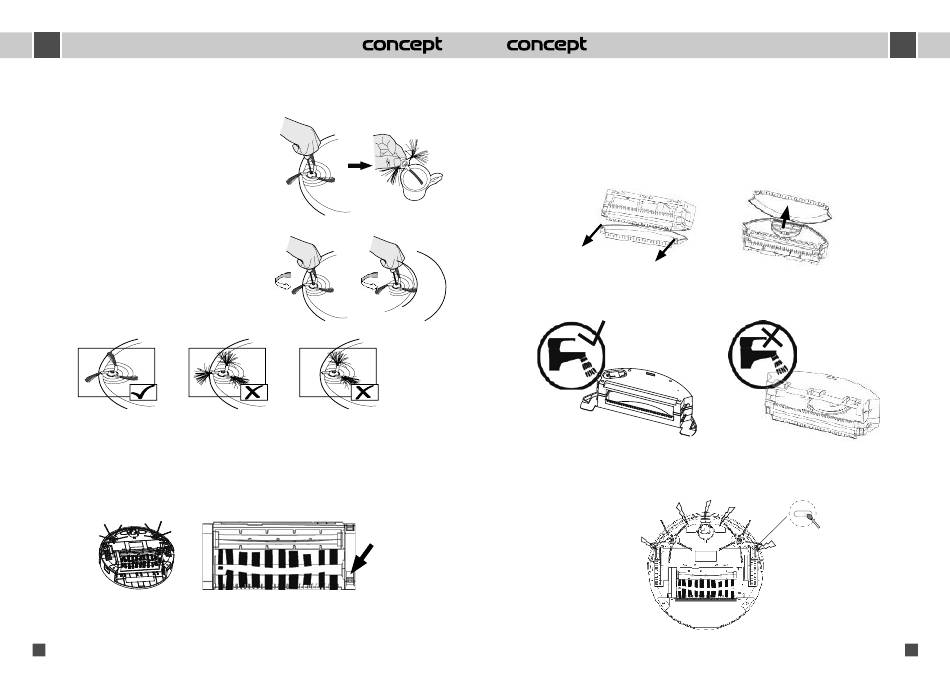 concept concept