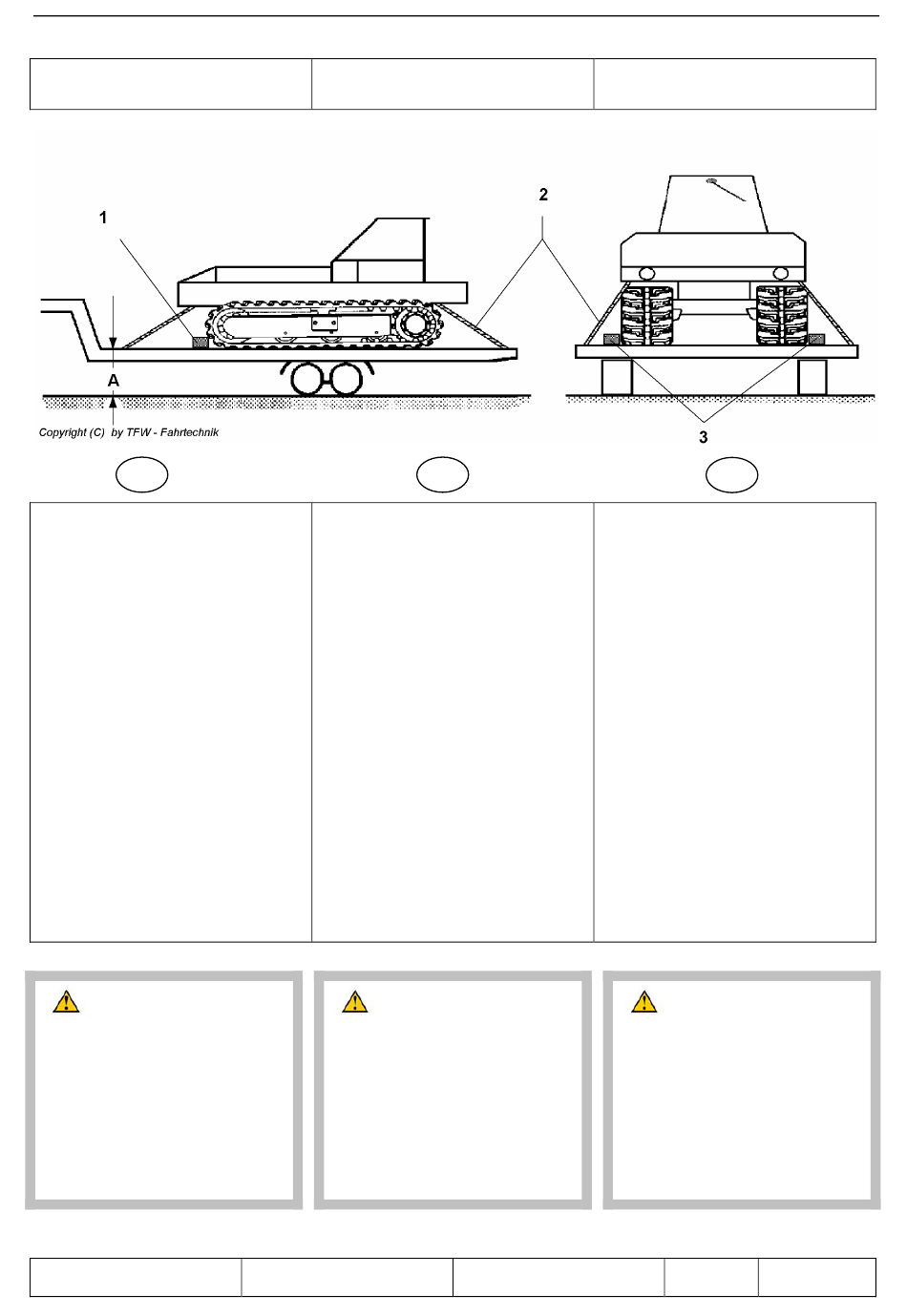 1

2

A

3

Copyright (C) by TFW - Fahrtechnik