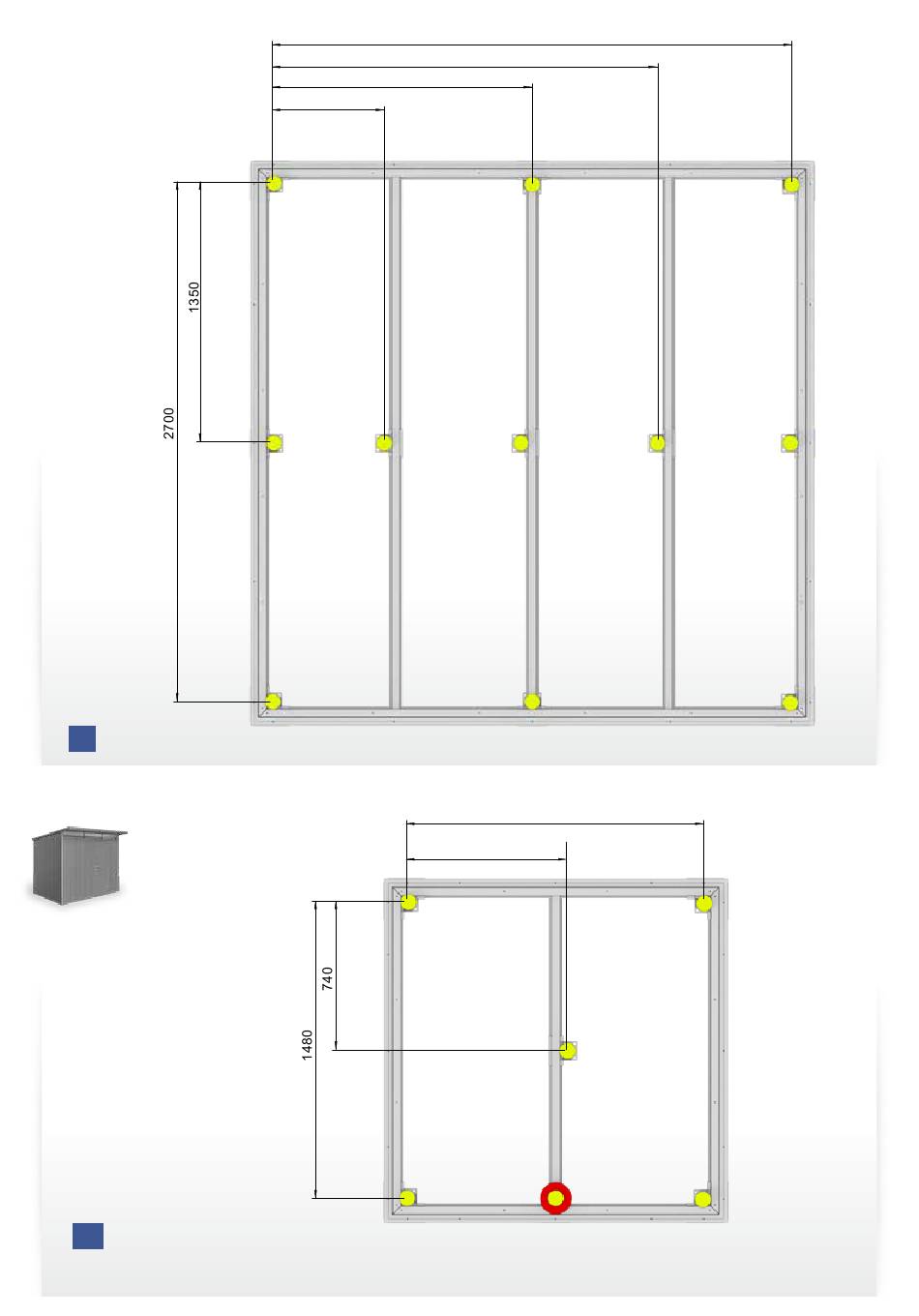 1350

2700

740

1480