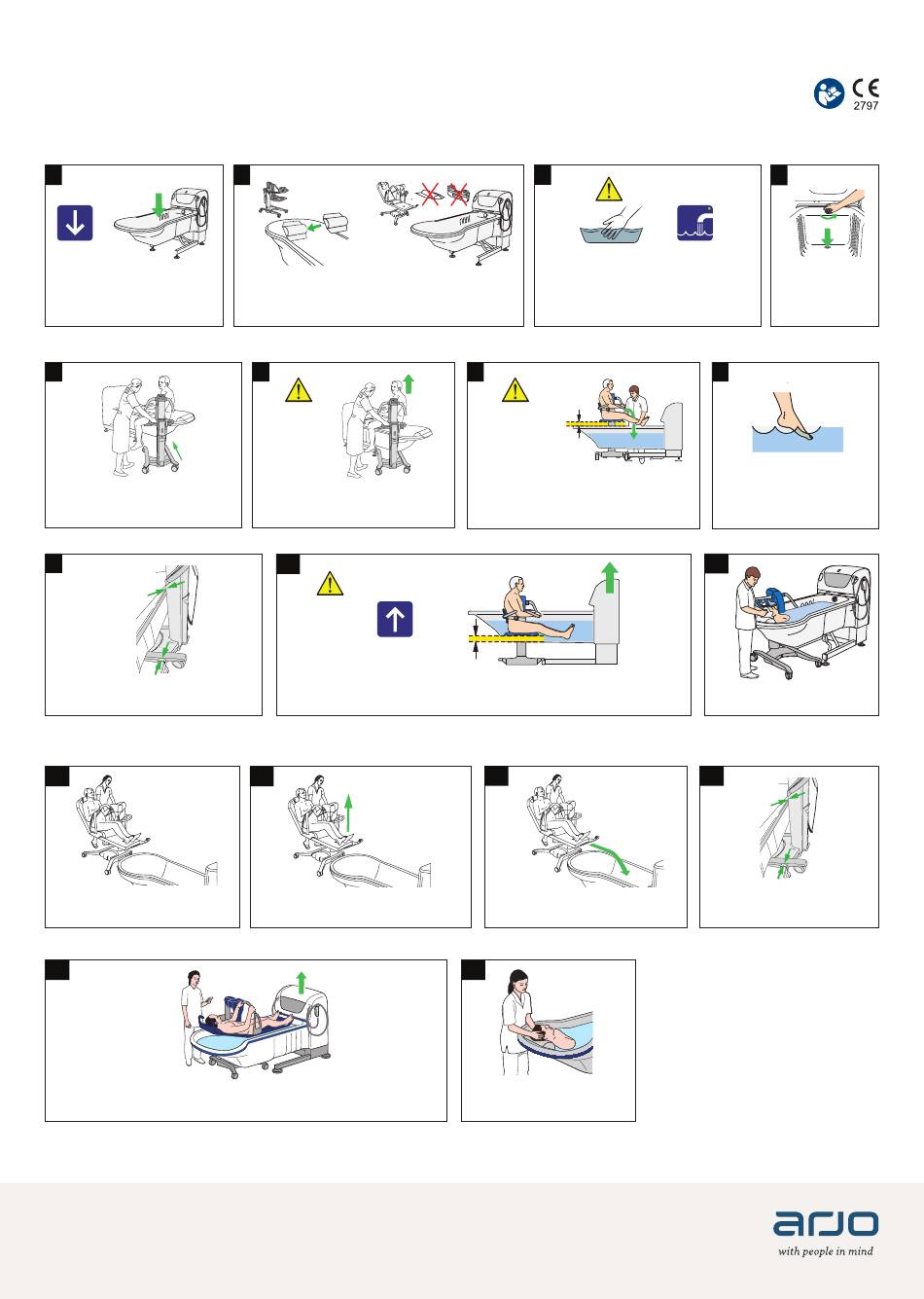 CE
2797

arjo
with people in mind