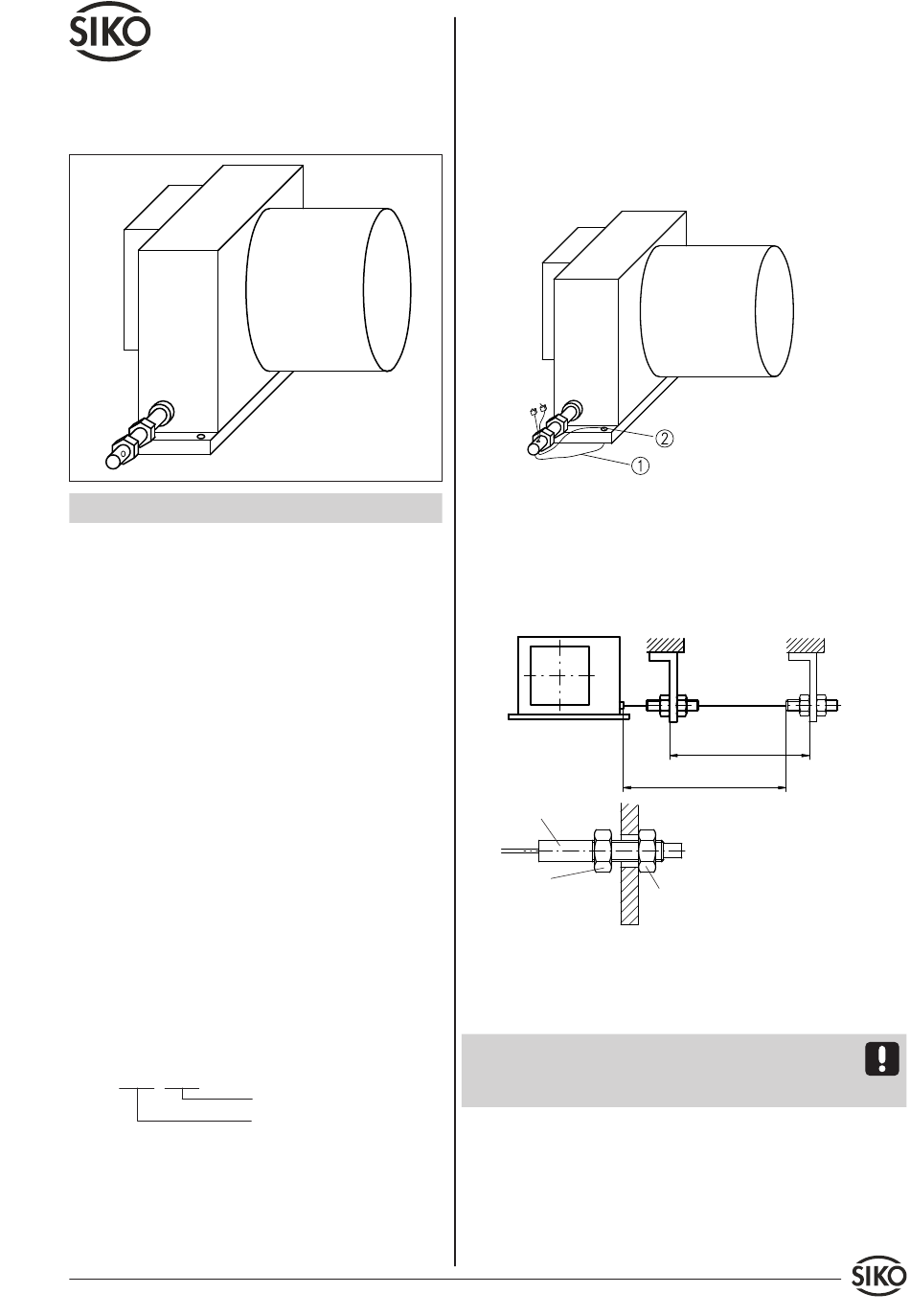 SIKO

②
①

SIKO