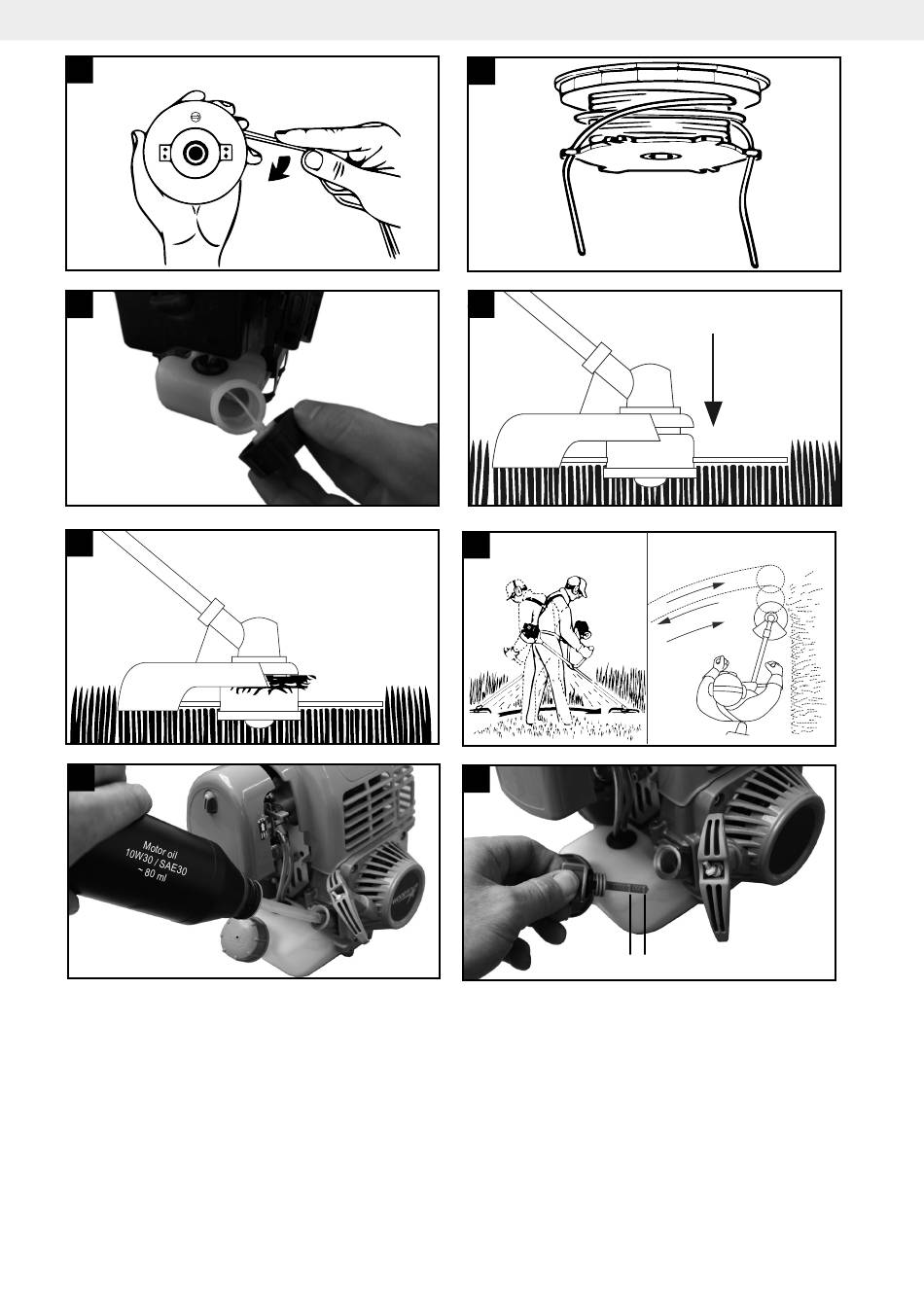 Motor oil
10W30 / SAE30
~ 80 ml