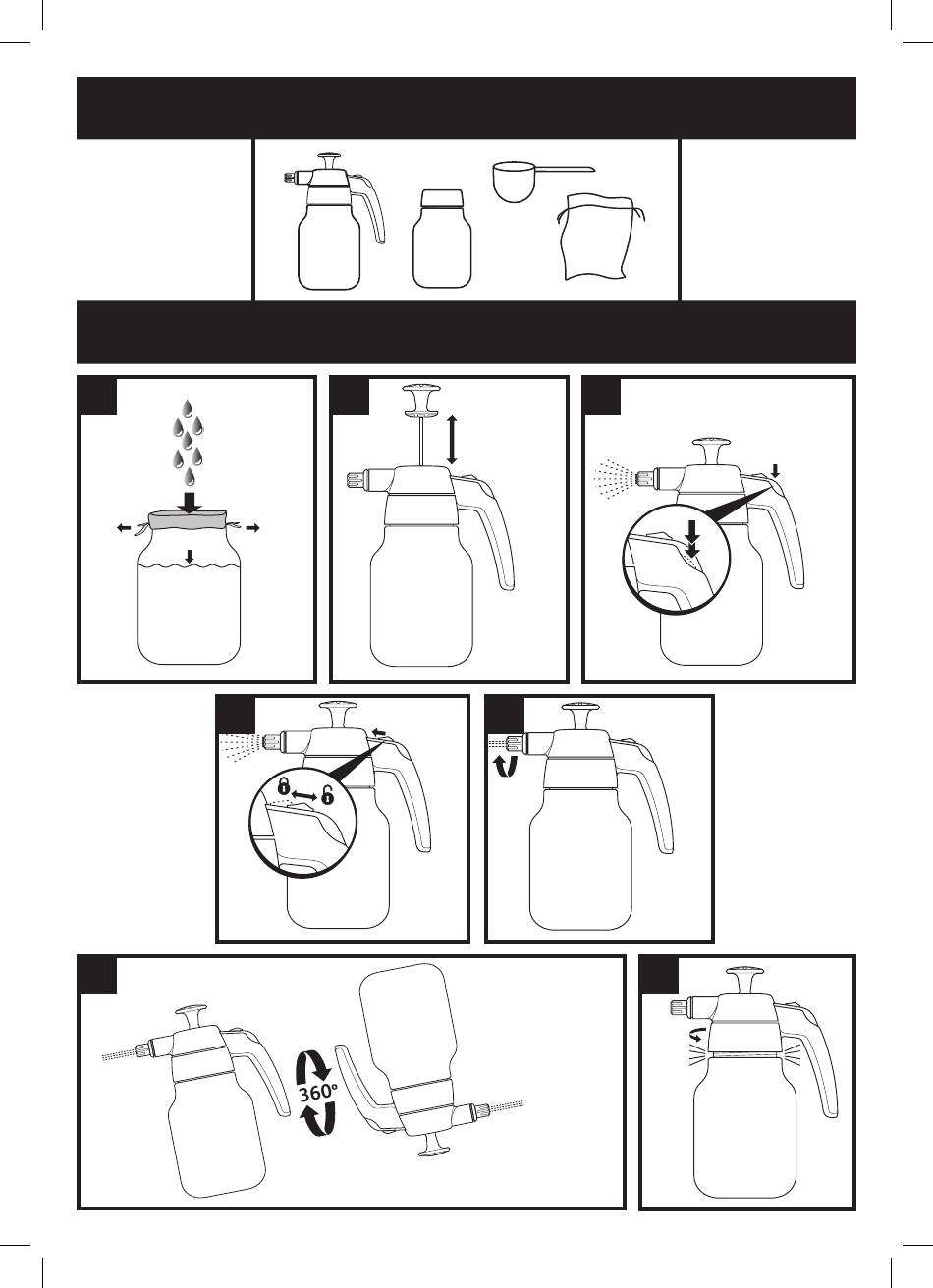 360°