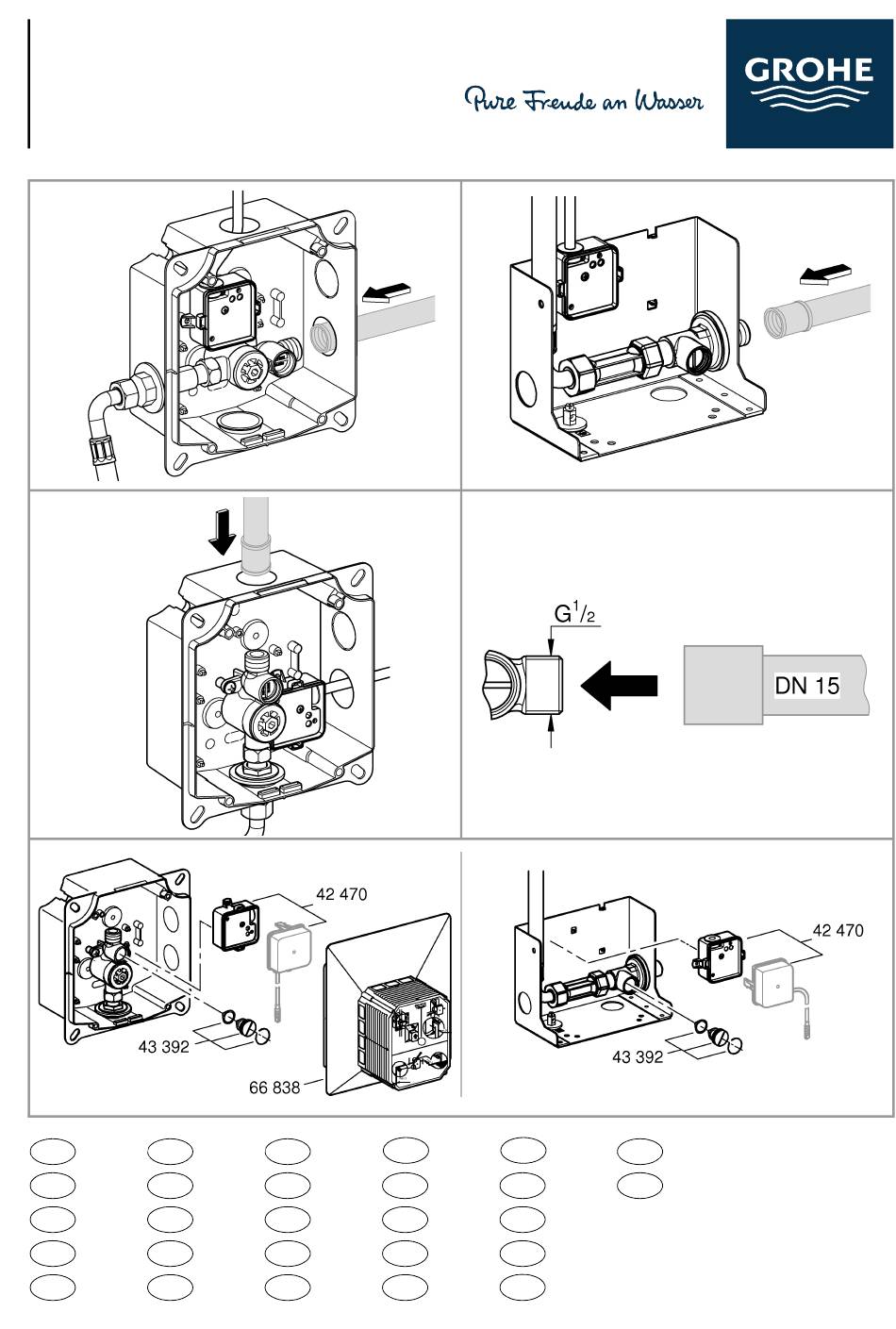 Pure Freude an Wasser

GROHE

$G^1/_2$

DN 15

42 470

43 392

66 838

42 470

43 392