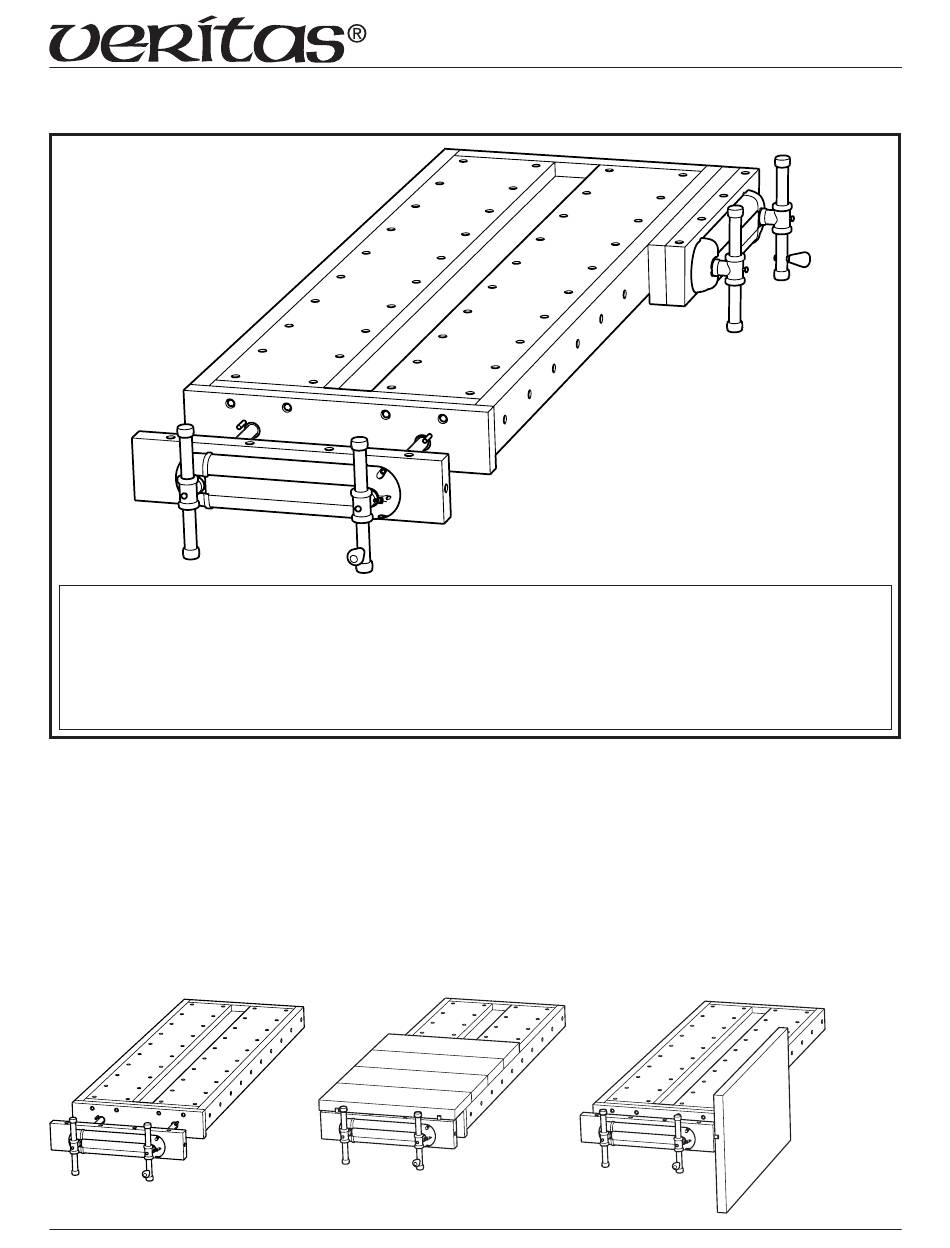 veritas®