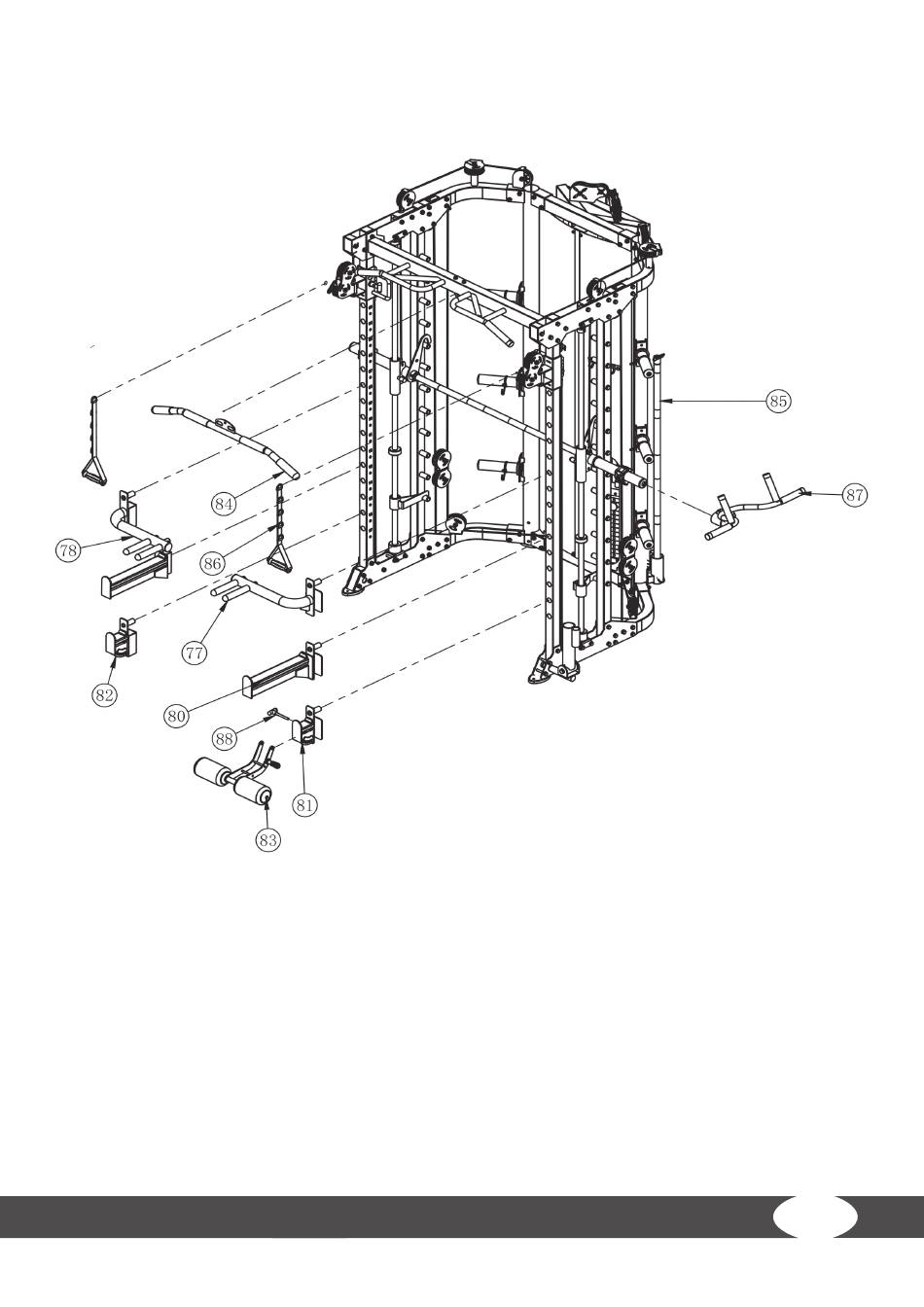 85
87
84
78
86
77
82
80
88
81
83