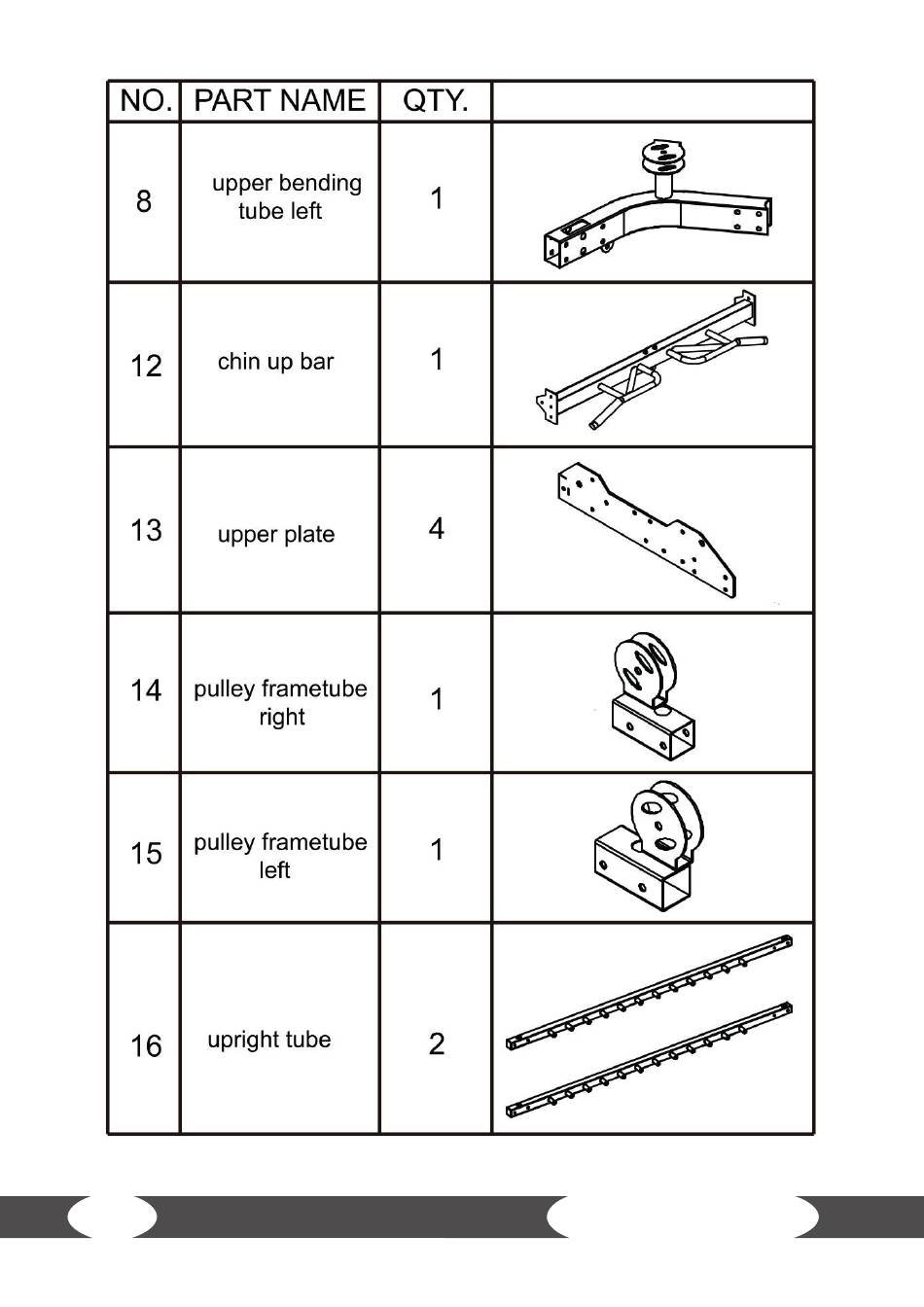 | NO. | PART NAME | QTY. | |
|---|---|---|---|
| 8 | upper bending tube left | 1 | |
| 12 | chin up bar | 1 | |
| 13 | upper plate | 4 | |
| 14 | pulley frametube right | 1 | |
| 15 | pulley frametube left | 1 | |
| 16 | upright tube | 2 | |