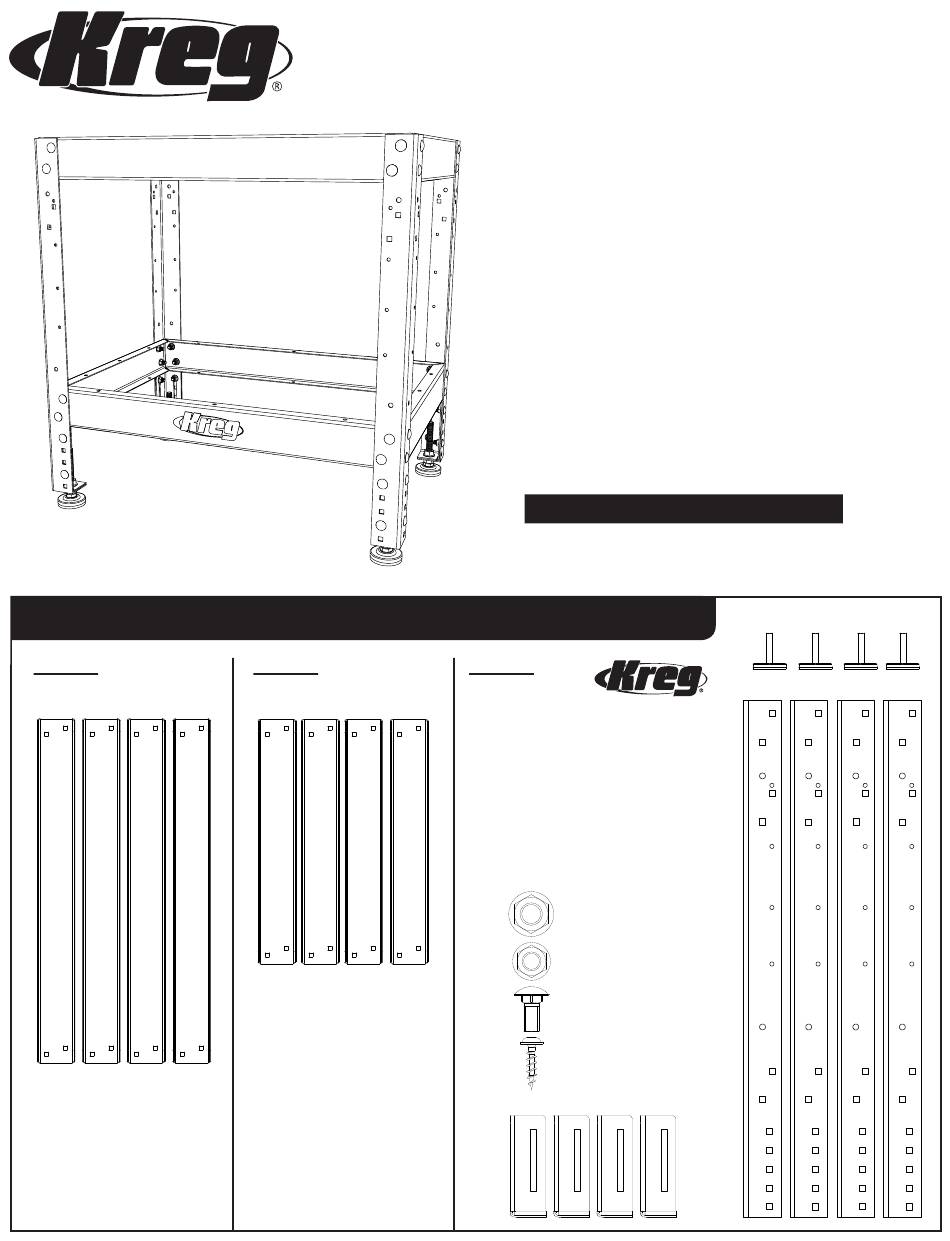 Kreg®

Kreg

Kreg