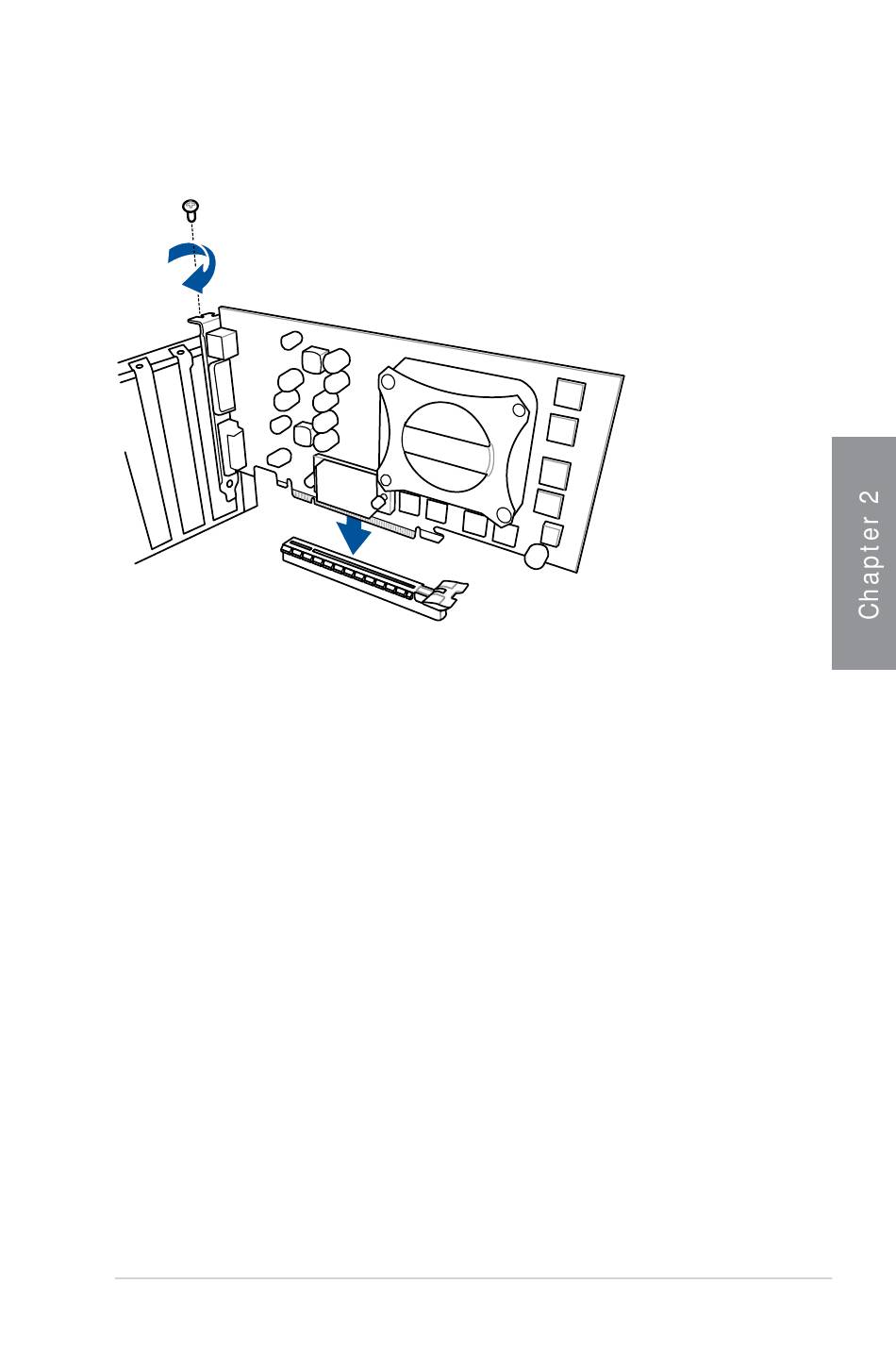 Chapter 2