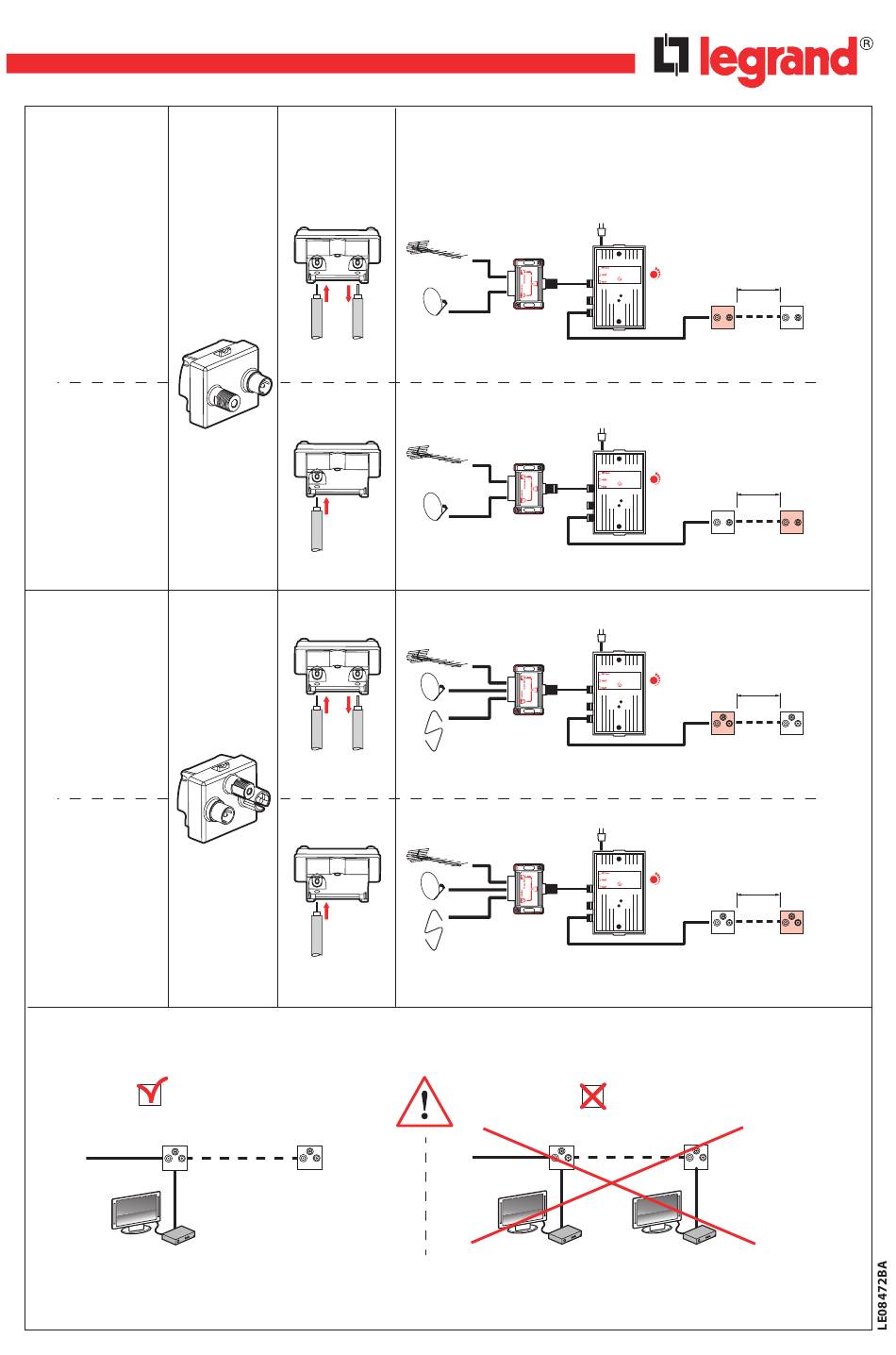 legrand®

LE08472BA