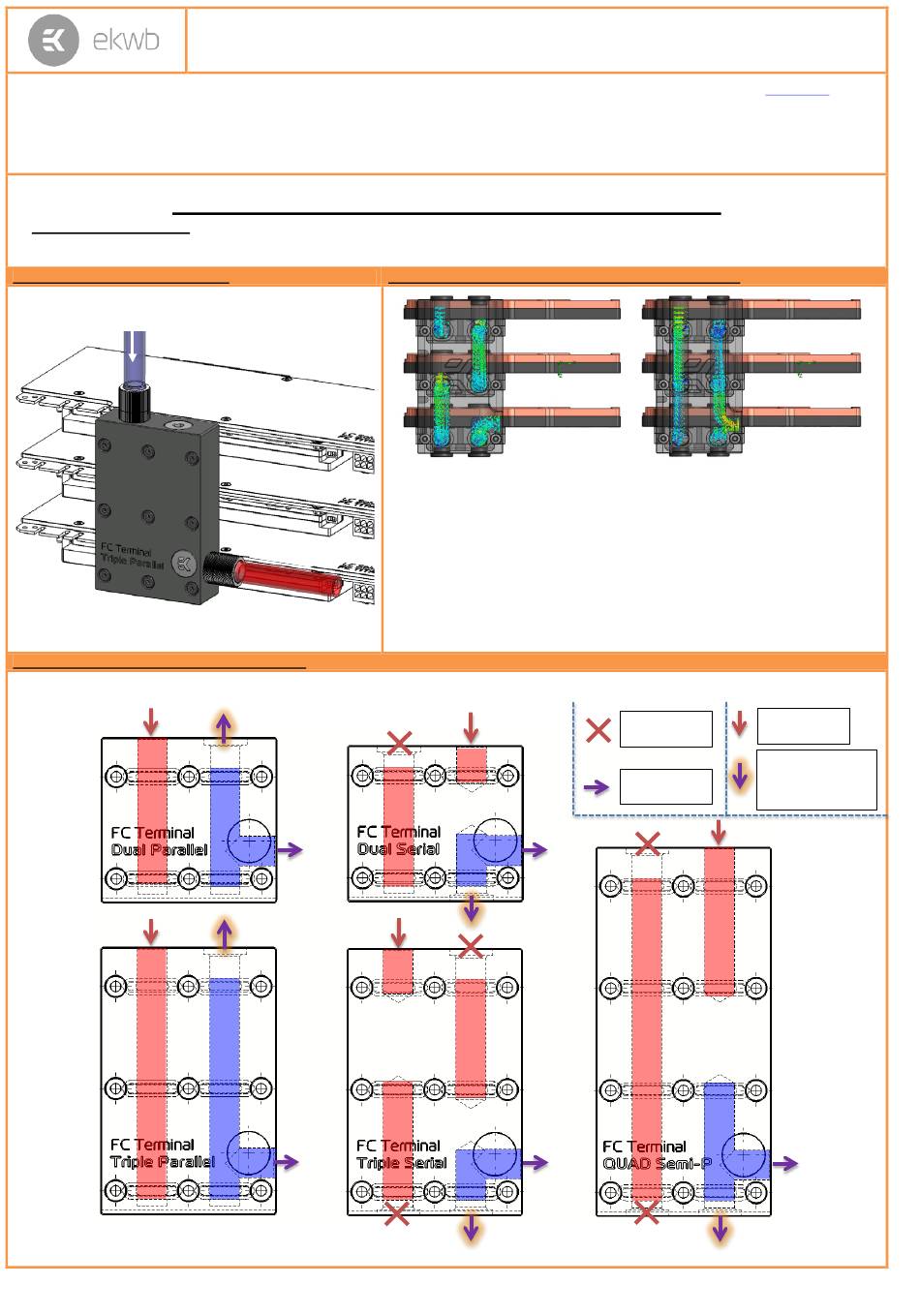 ekwb

FC Terminal
Triple Parallel

FC Terminal
Dual Parallel

FC Terminal
Dual Serial

FC Terminal
Triple Parallel

FC Terminal
Triple Serial

FC Terminal
QUAD Semi-P