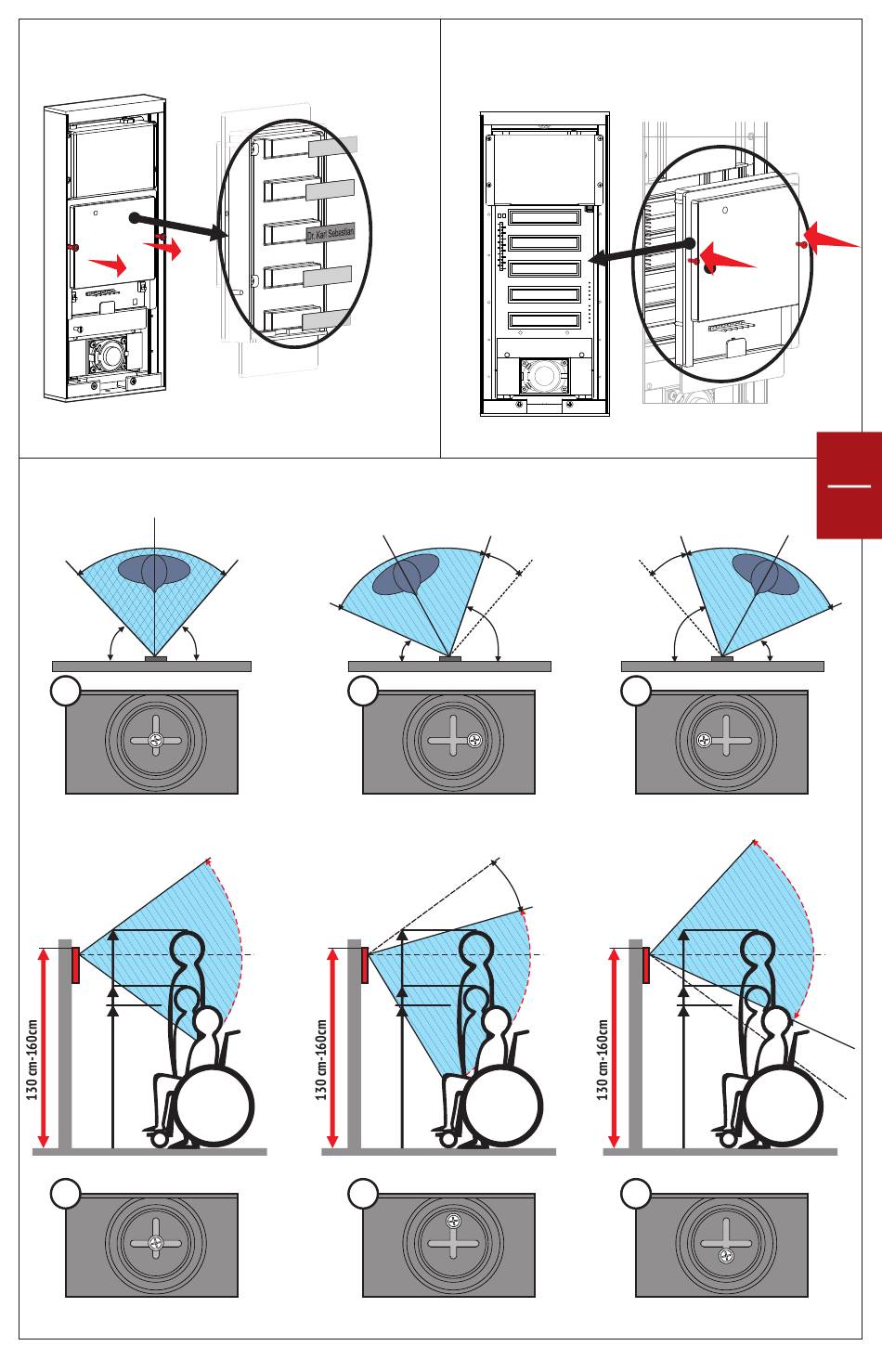 Dr. Karl Sebastian

130 cm-160cm

130 cm-160cm

130 cm-160cm