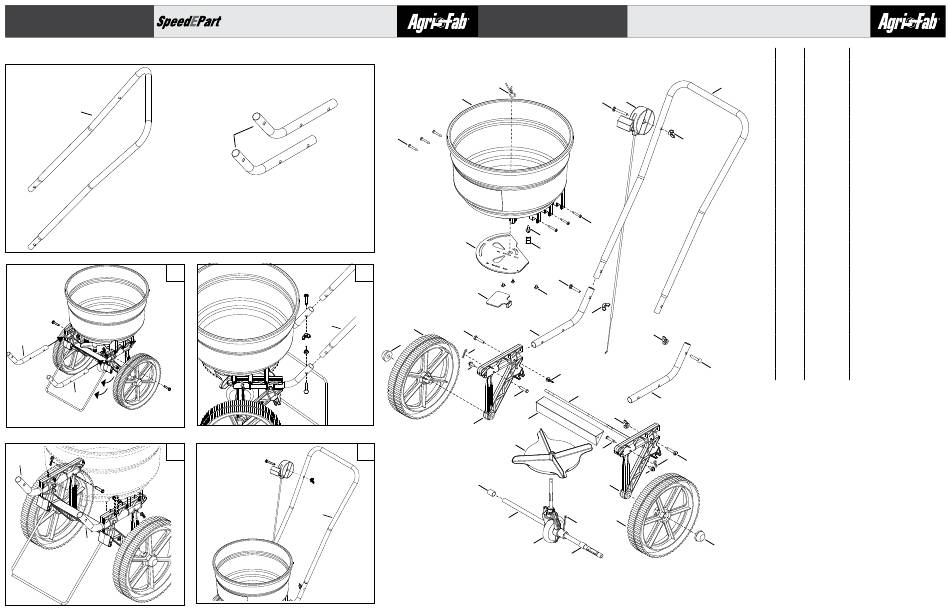 SpeedEPart

Agri-Fab

Agri-Fab