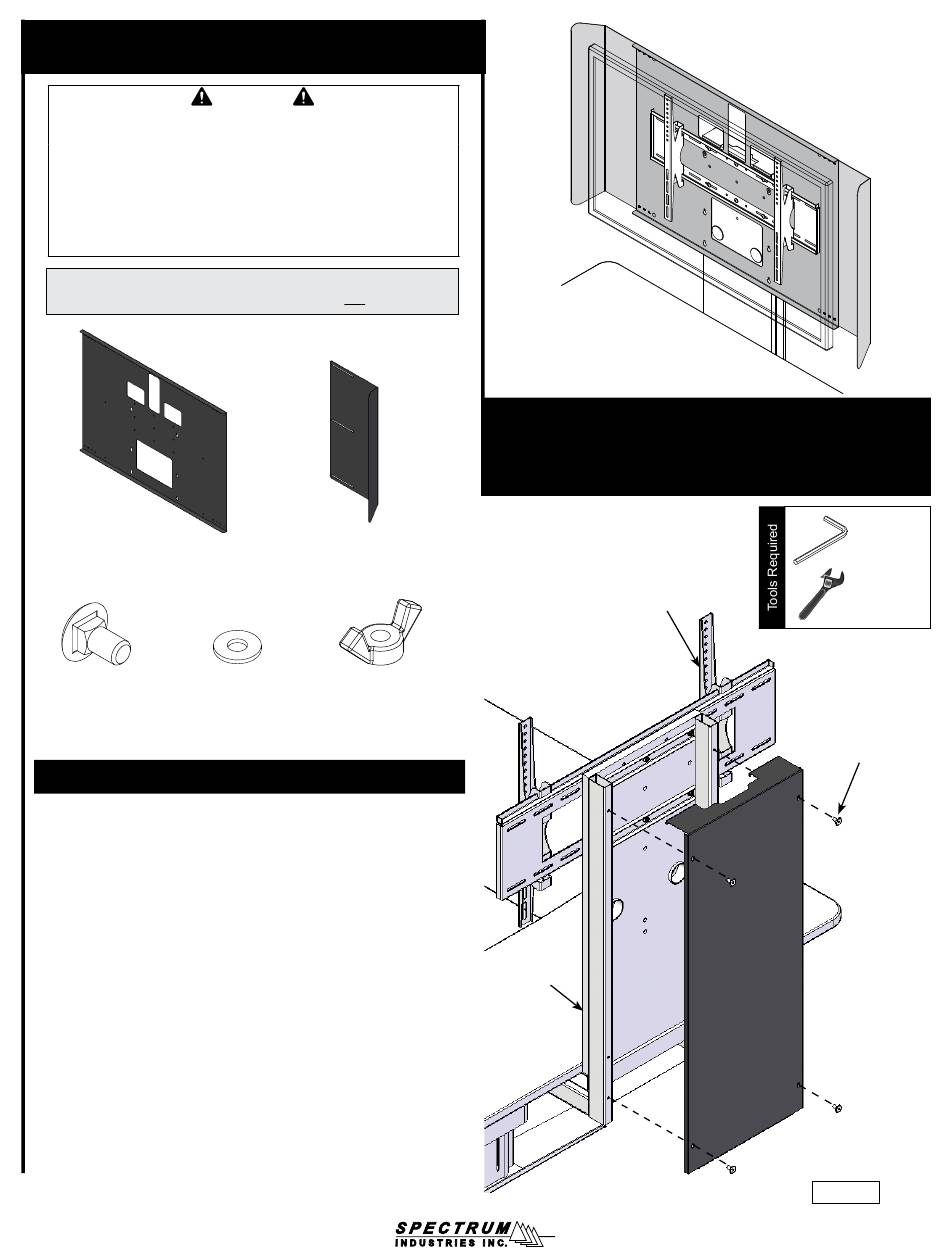 Tools Required

SPECTRUM
INDUSTRIES INC.