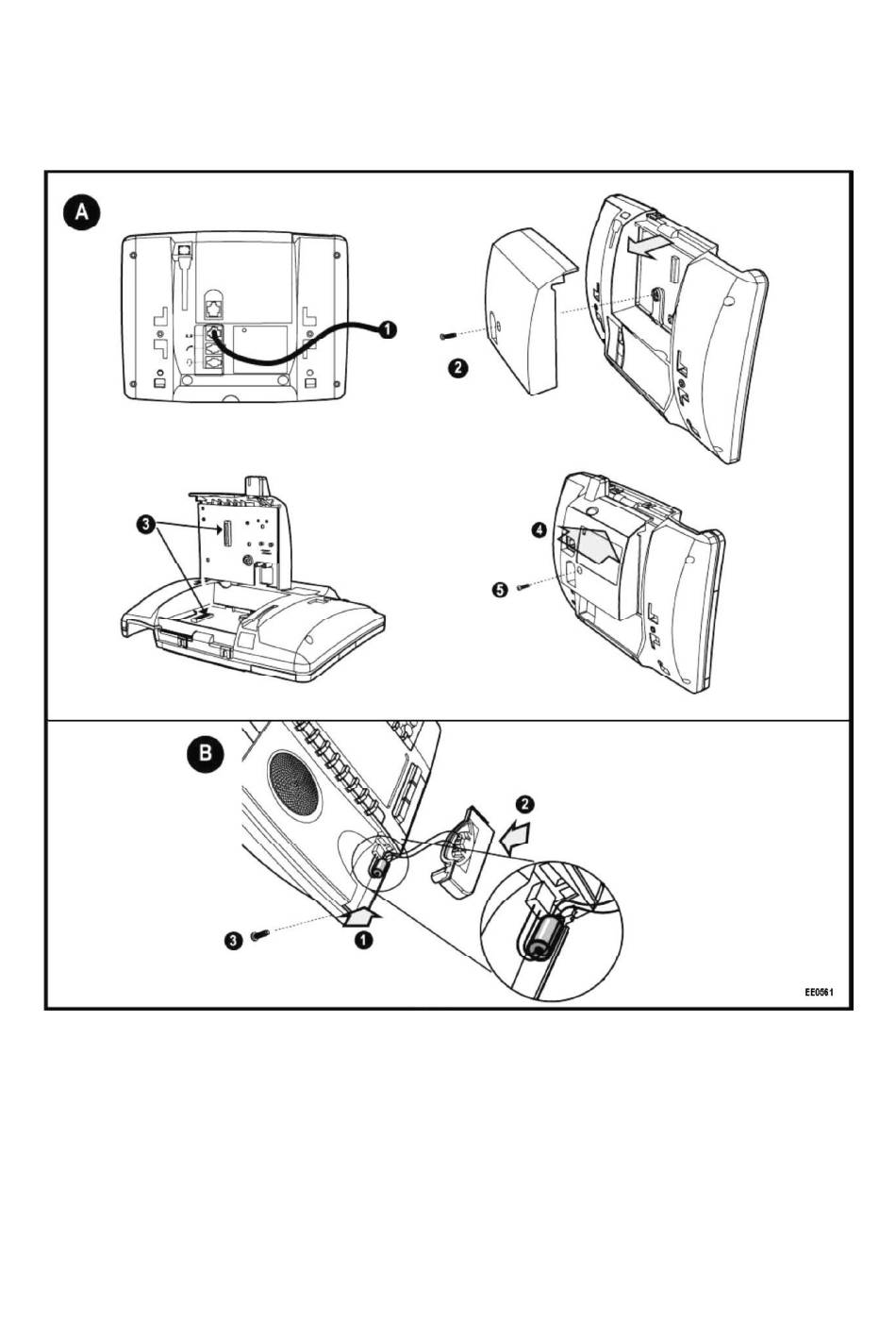 A

1

2

3

4

5

B

2

3

1

EE0561