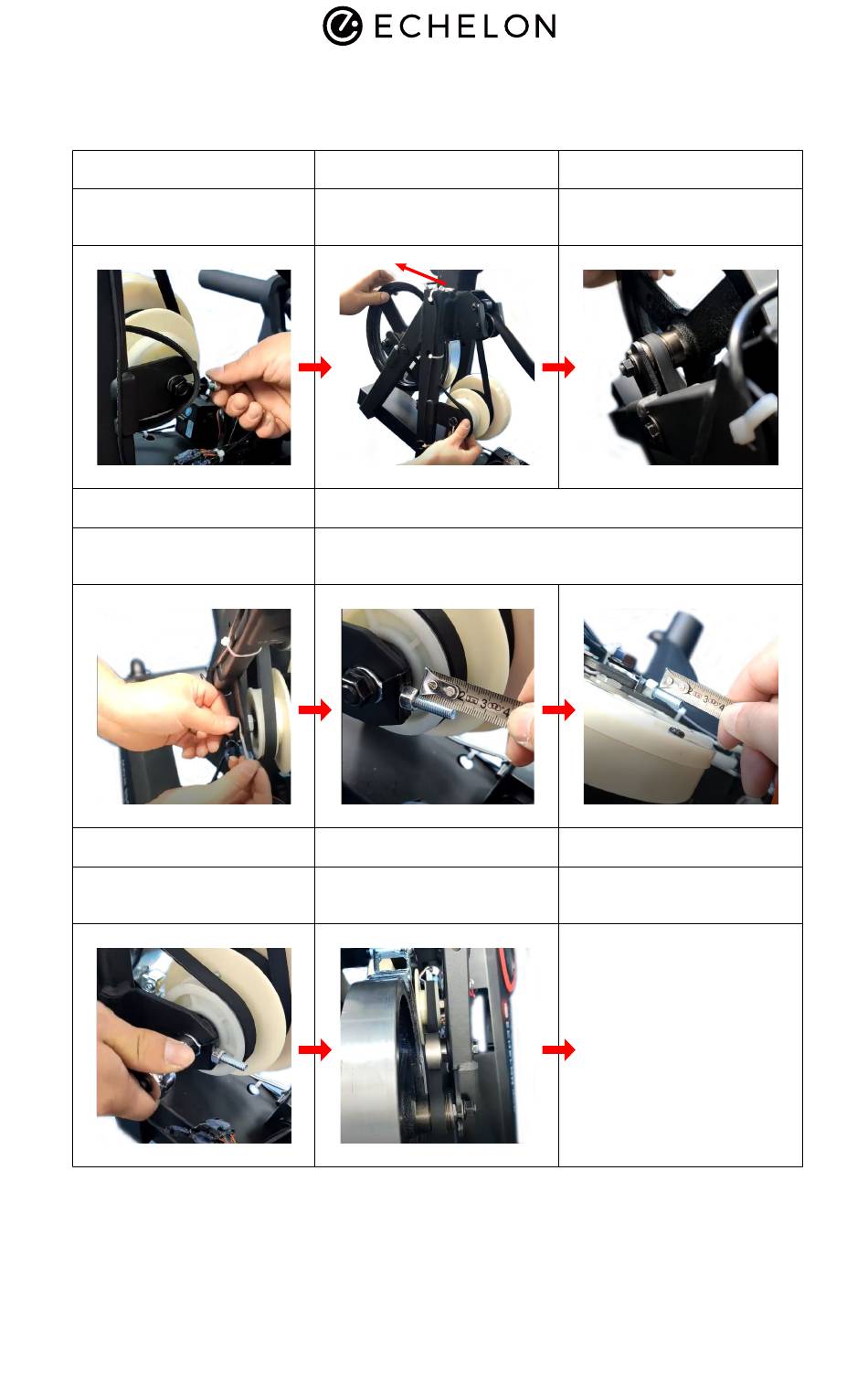 ECHELON