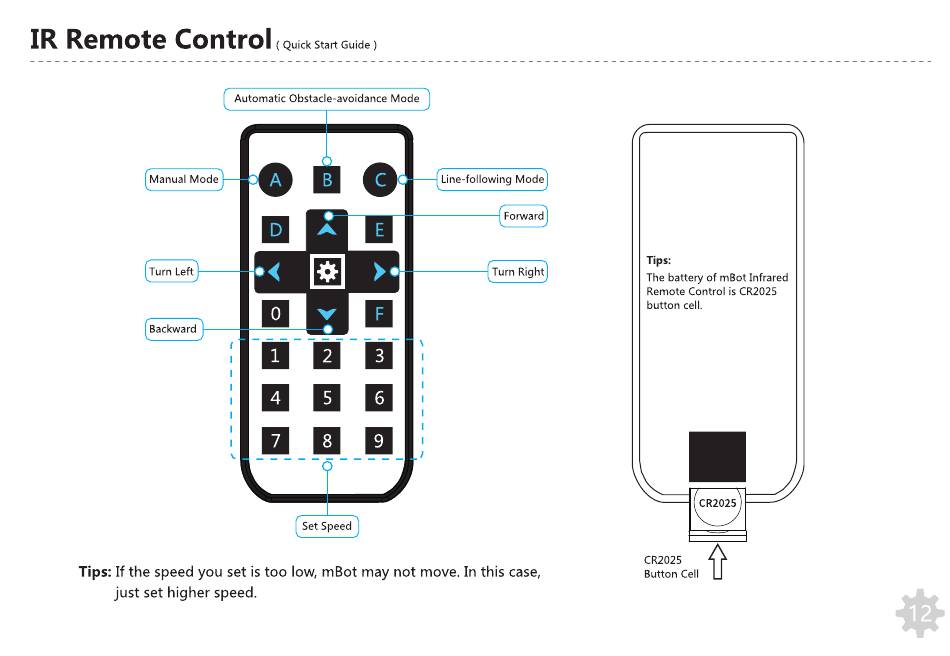 IR Remote Control ( Quick Start Guide )

Automatic Obstacle-avoidance Mode

Manual Mode

A B C

Line-following Mode

Forward

D E

Turn Left

Turn Right

0 F

Backward

1 2 3

4 5 6

7 8 9

Set Speed

Tips: If the speed you set is too low, mBot may not move. In this case, just set higher speed.

Tips:
The battery of mBot Infrared Remote Control is CR2025 button cell.

CR2025

CR2025
Button Cell

12