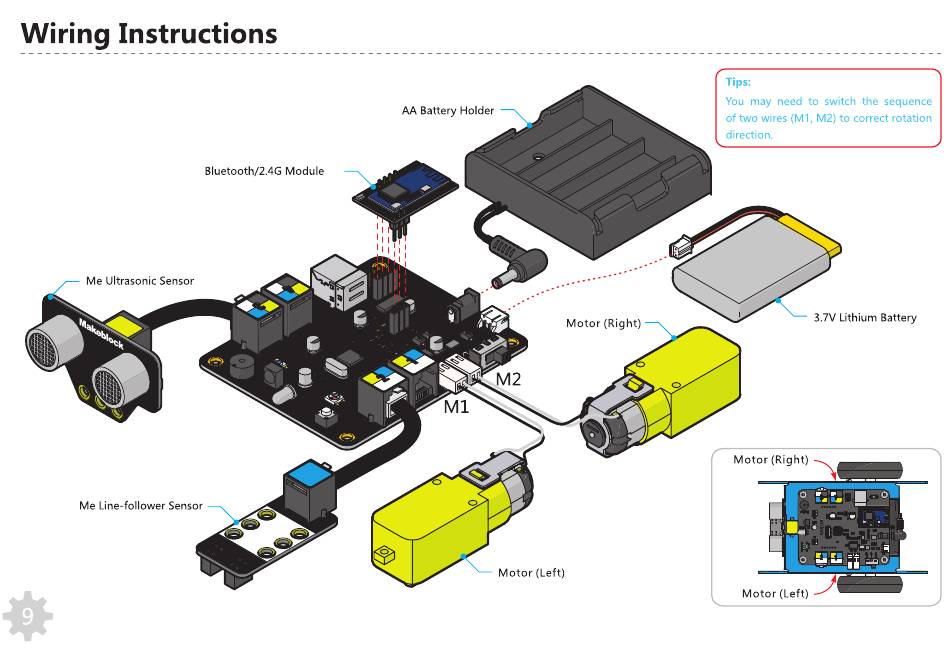 Wiring Instructions

Tips:
You may need to switch the sequence of two wires (M1, M2) to correct rotation direction.

AA Battery Holder

Bluetooth/2.4G Module

Me Ultrasonic Sensor

Makeblock

3.7V Lithium Battery

Motor (Right)

M2

M1

Me Line-follower Sensor

Motor (Left)

Motor (Right)

Motor (Left)

9