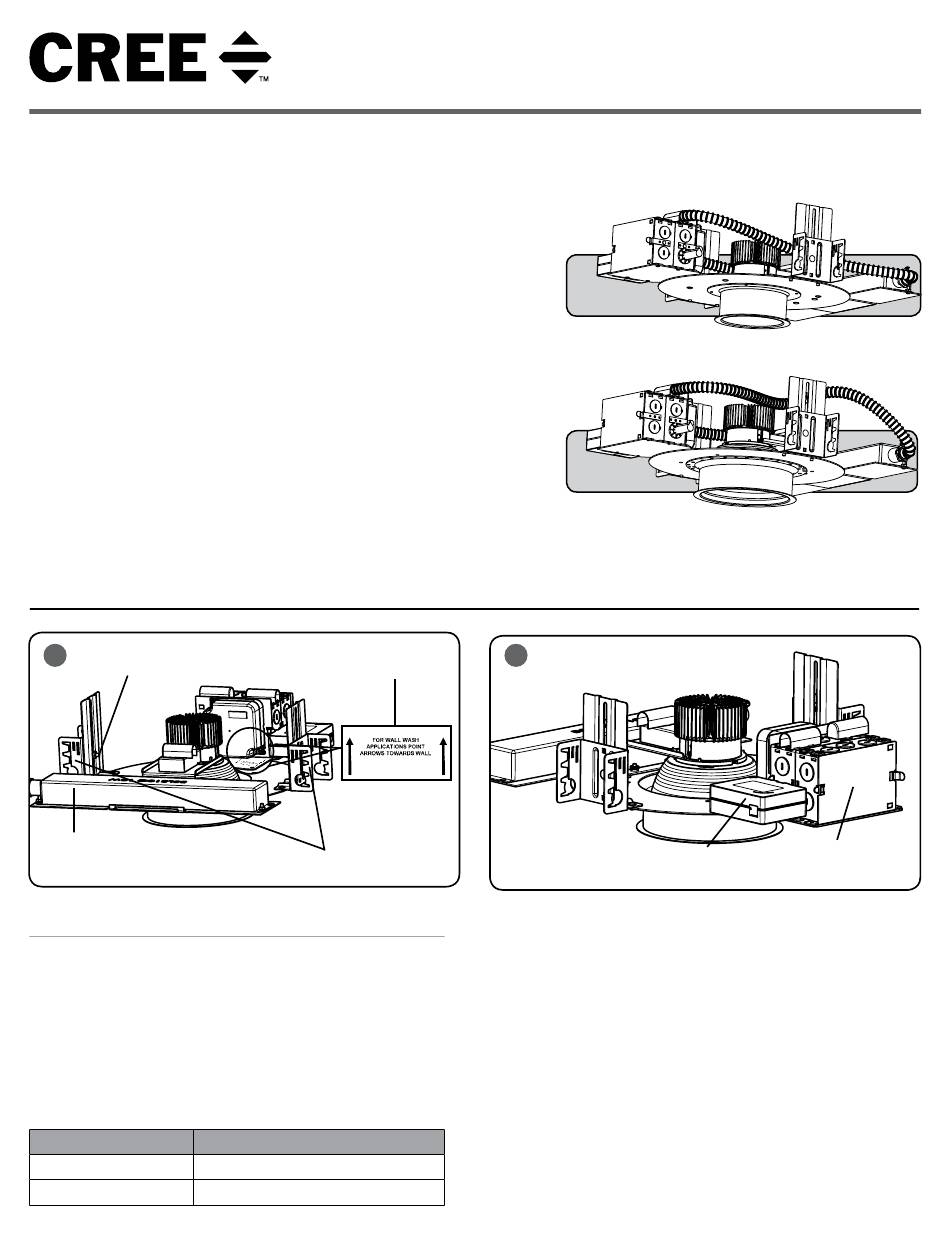 CREE ™

FOR WALL WASH APPLICATIONS POINT ARROWS TOWARDS WALL