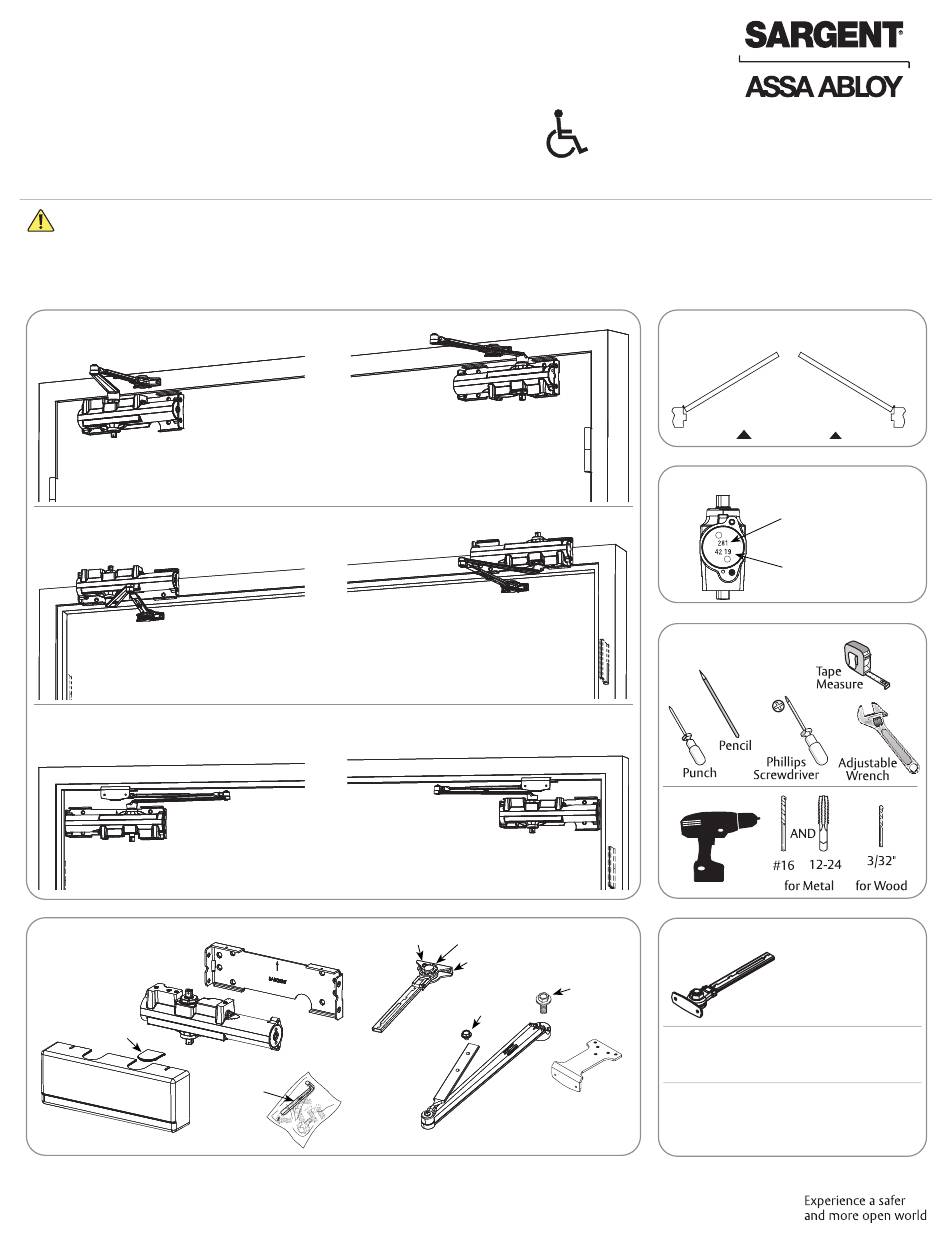 SARGENT®

ASSA ABLOY

281
42 19

Tape Measure

Pencil

Punch

Phillips Screwdriver

Adjustable Wrench

AND

#16

12-24

3/32"

for Metal

for Wood

Experience a safer and more open world