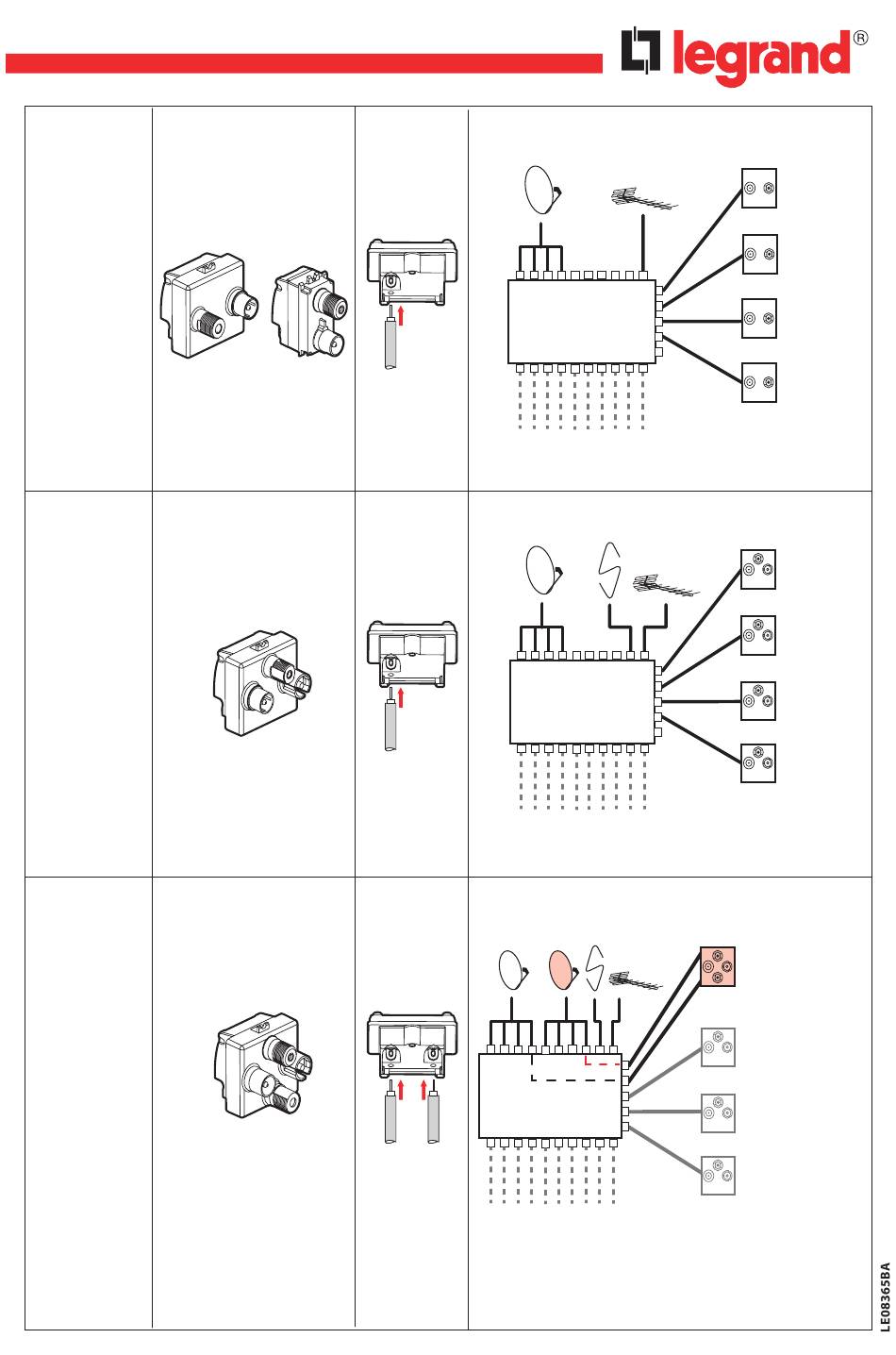 legrand®

LE08365BA