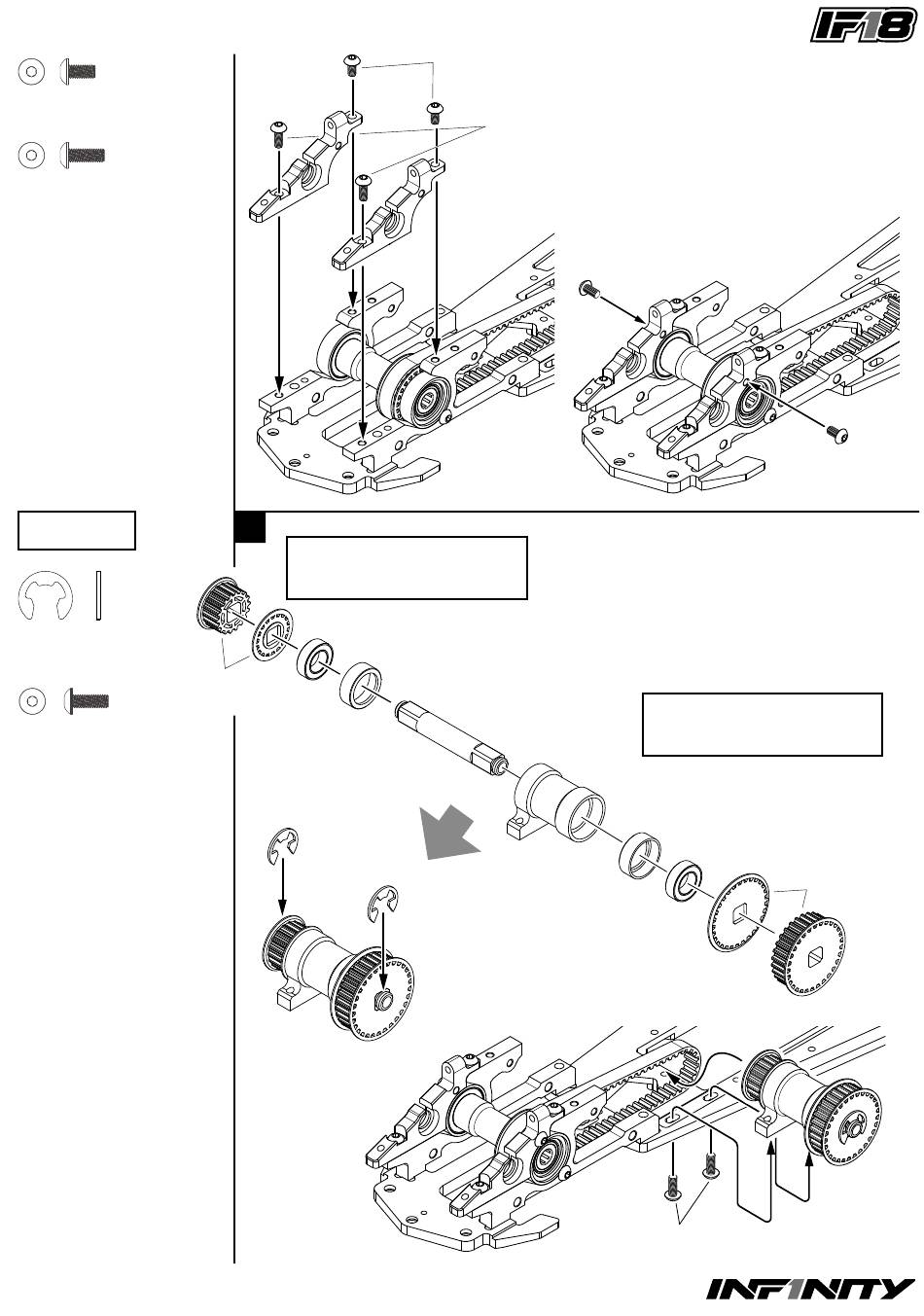 IF18

INFINITY