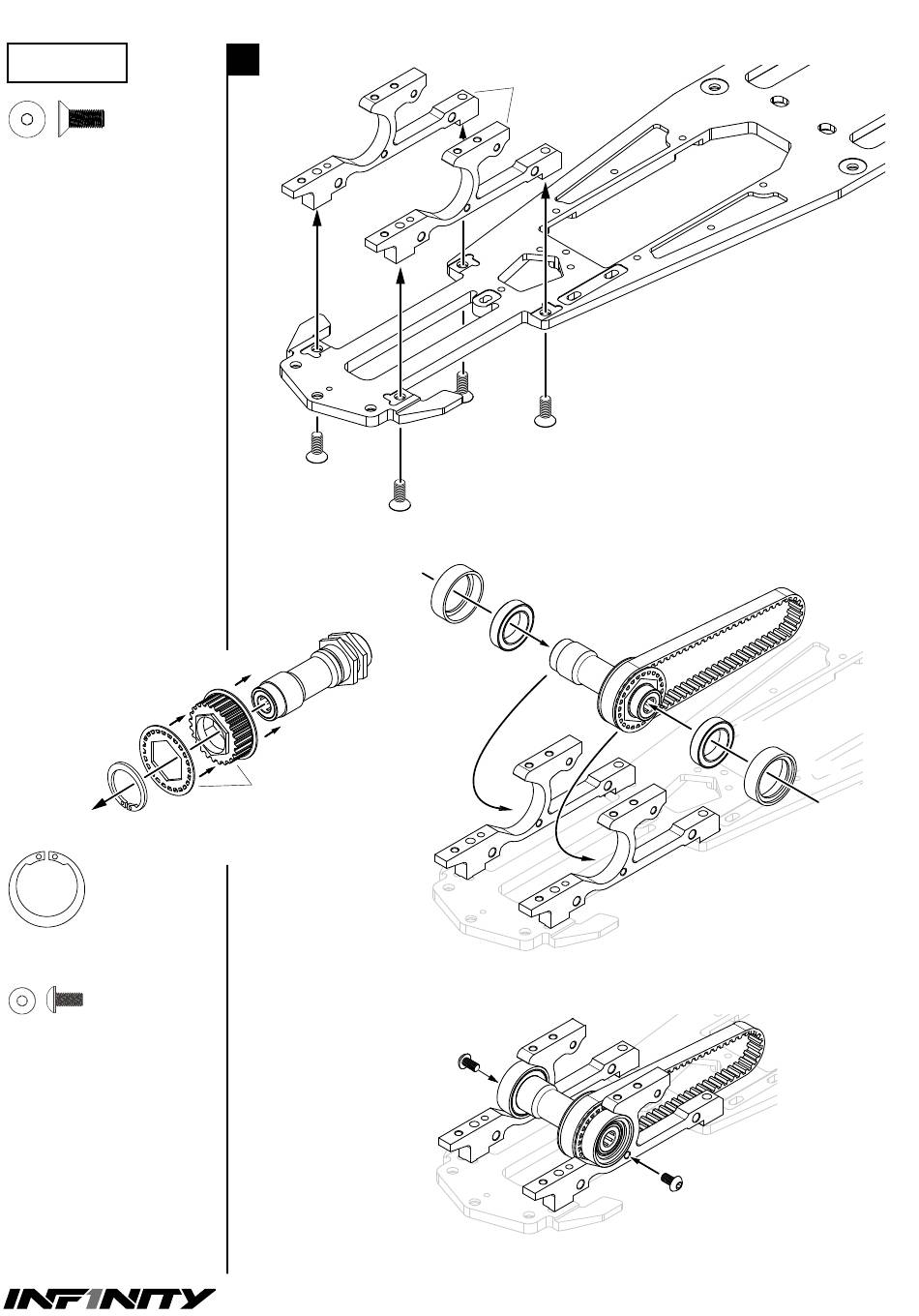 INF1NITY