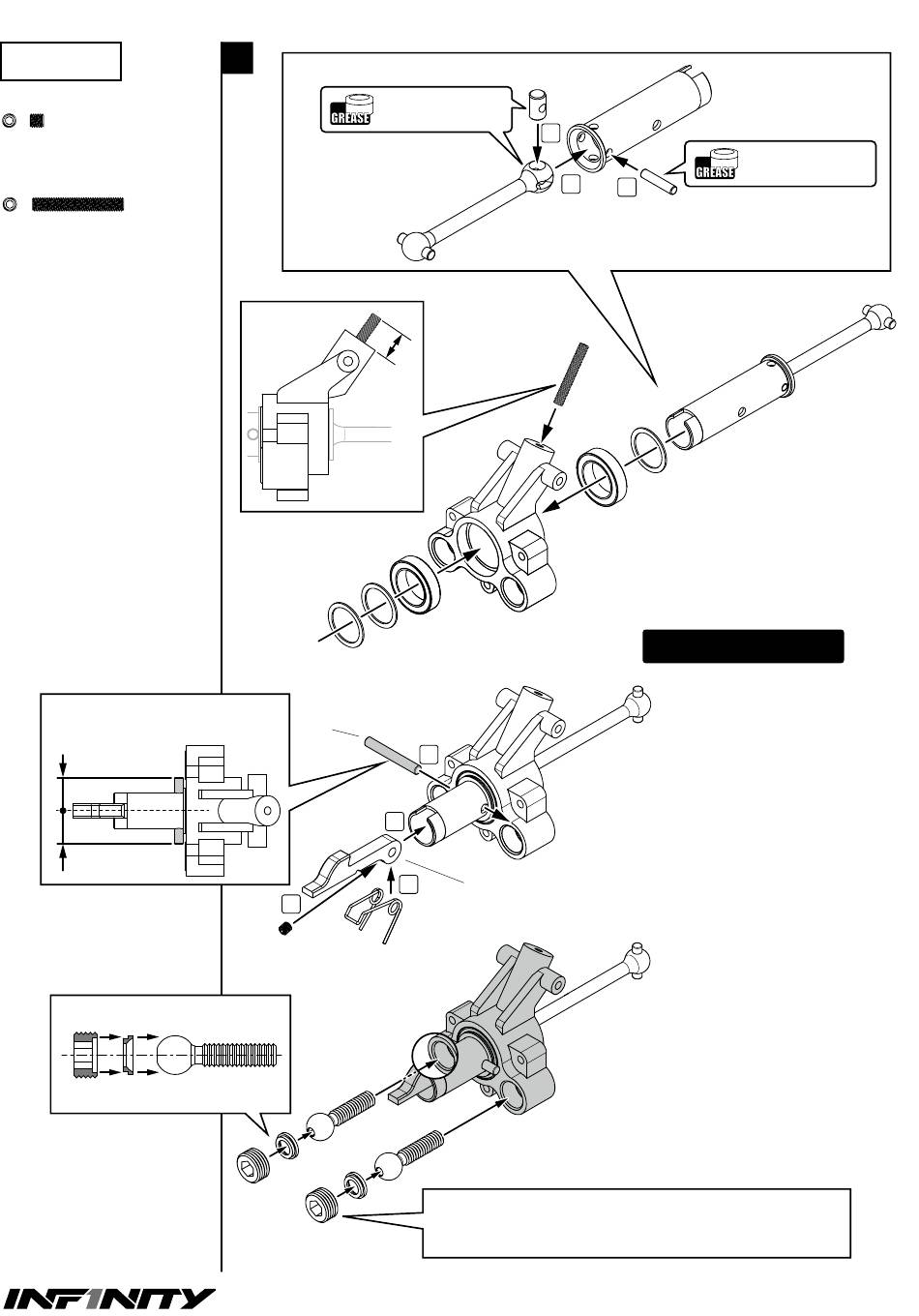 GREASE

GREASE

INFINITY