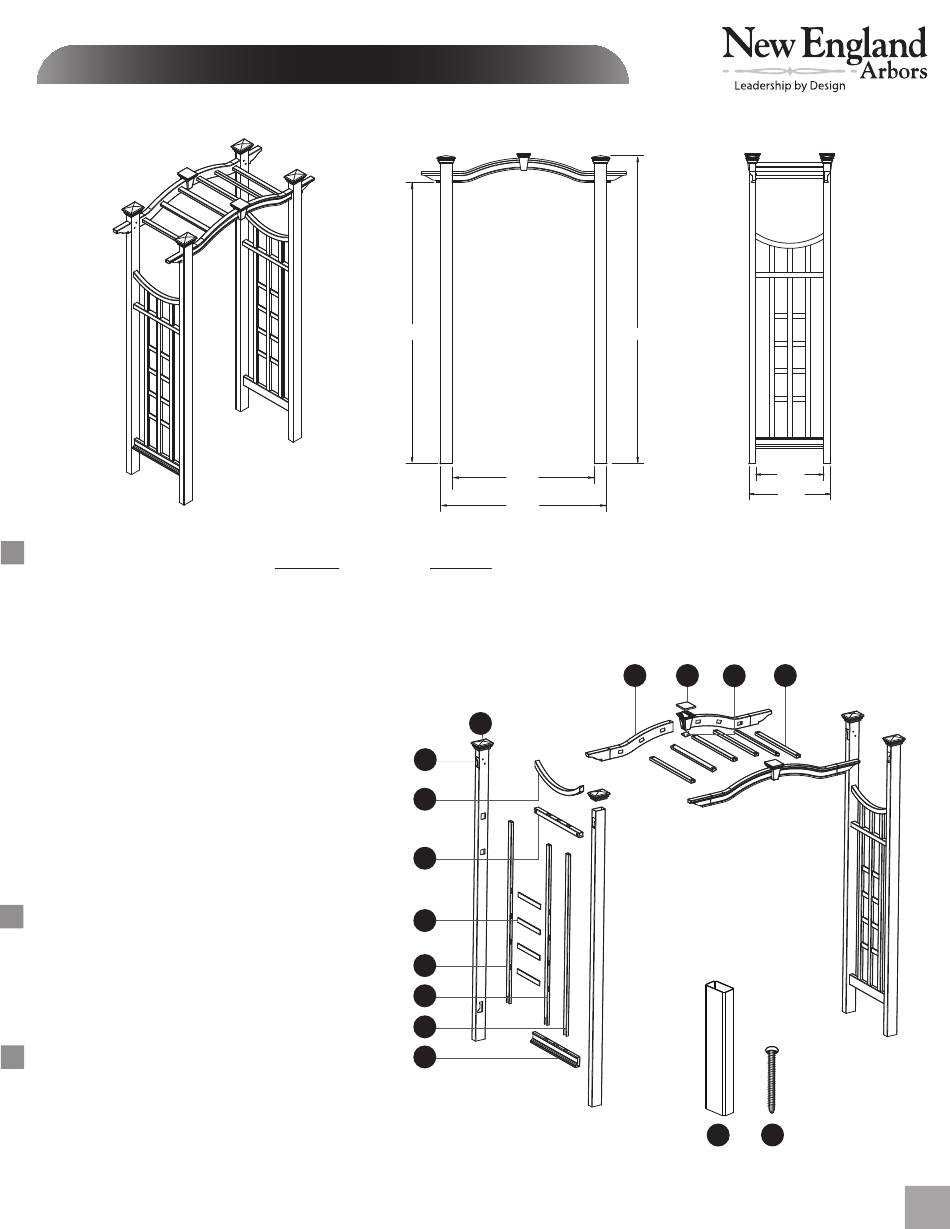 New England
Arbors
Leadership by Design