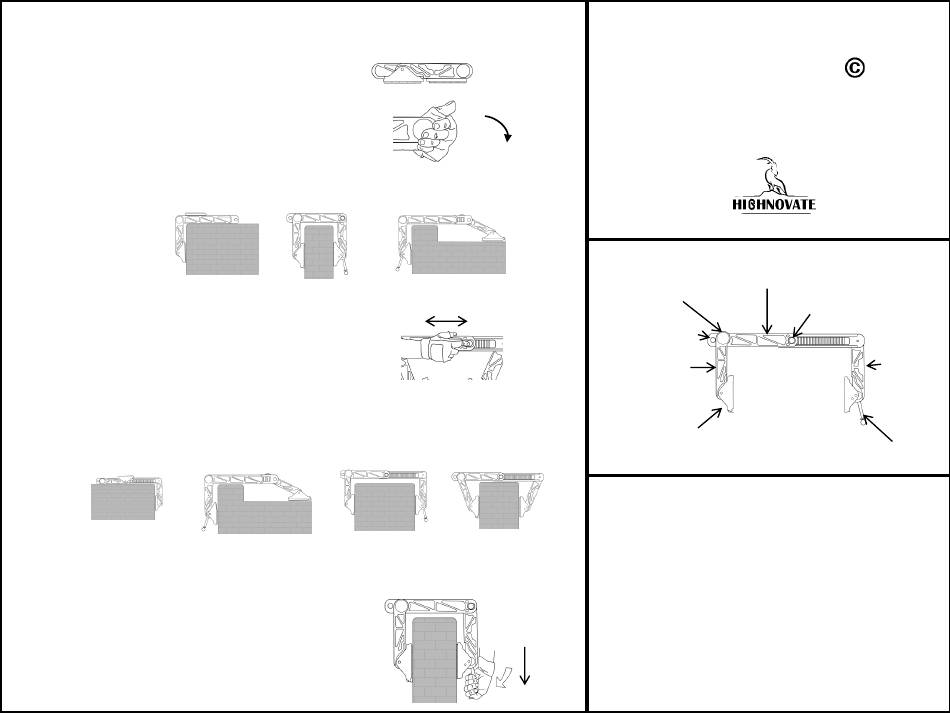 ©

HIGHNOVATE