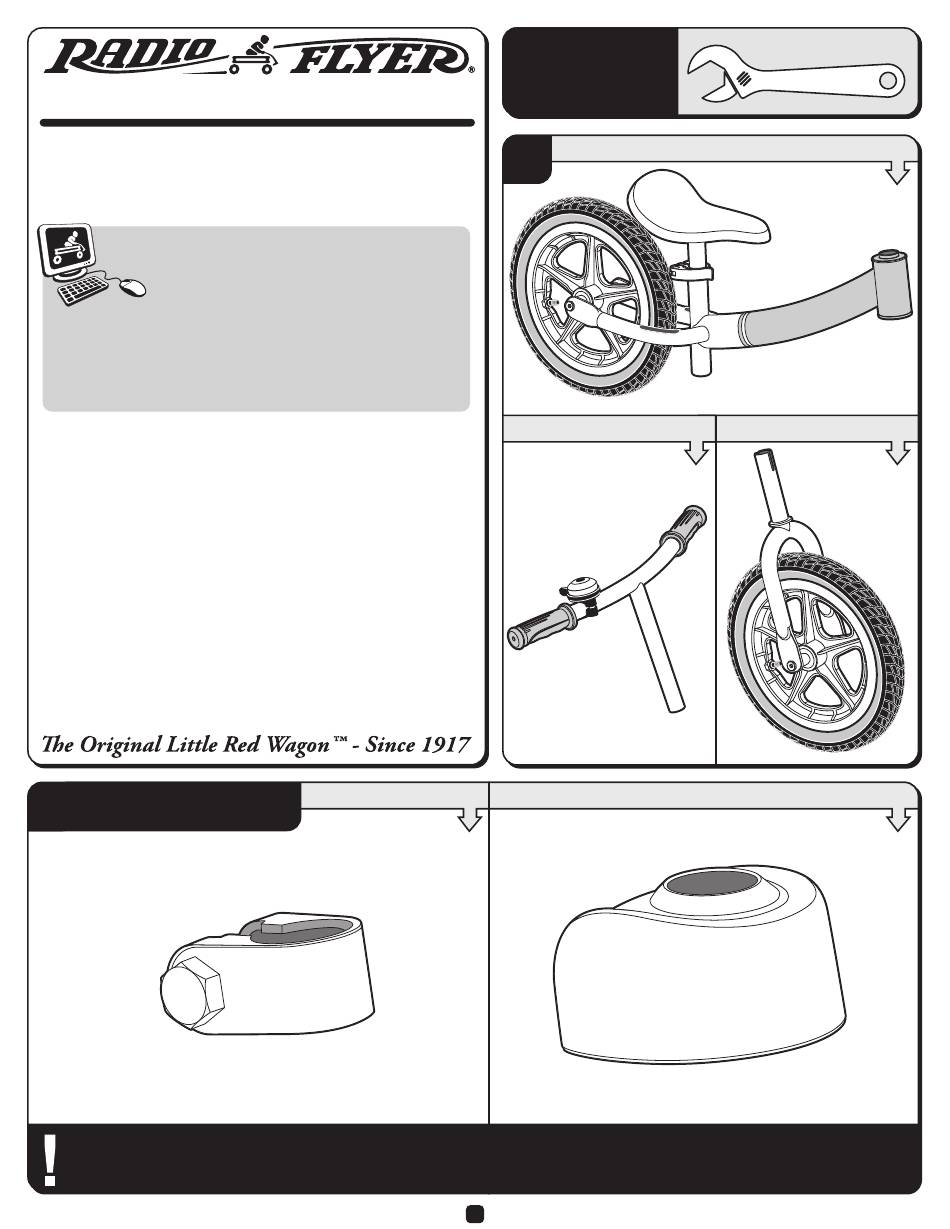 RADIO FLYER®

The Original Little Red Wagon™ - Since 1917

!