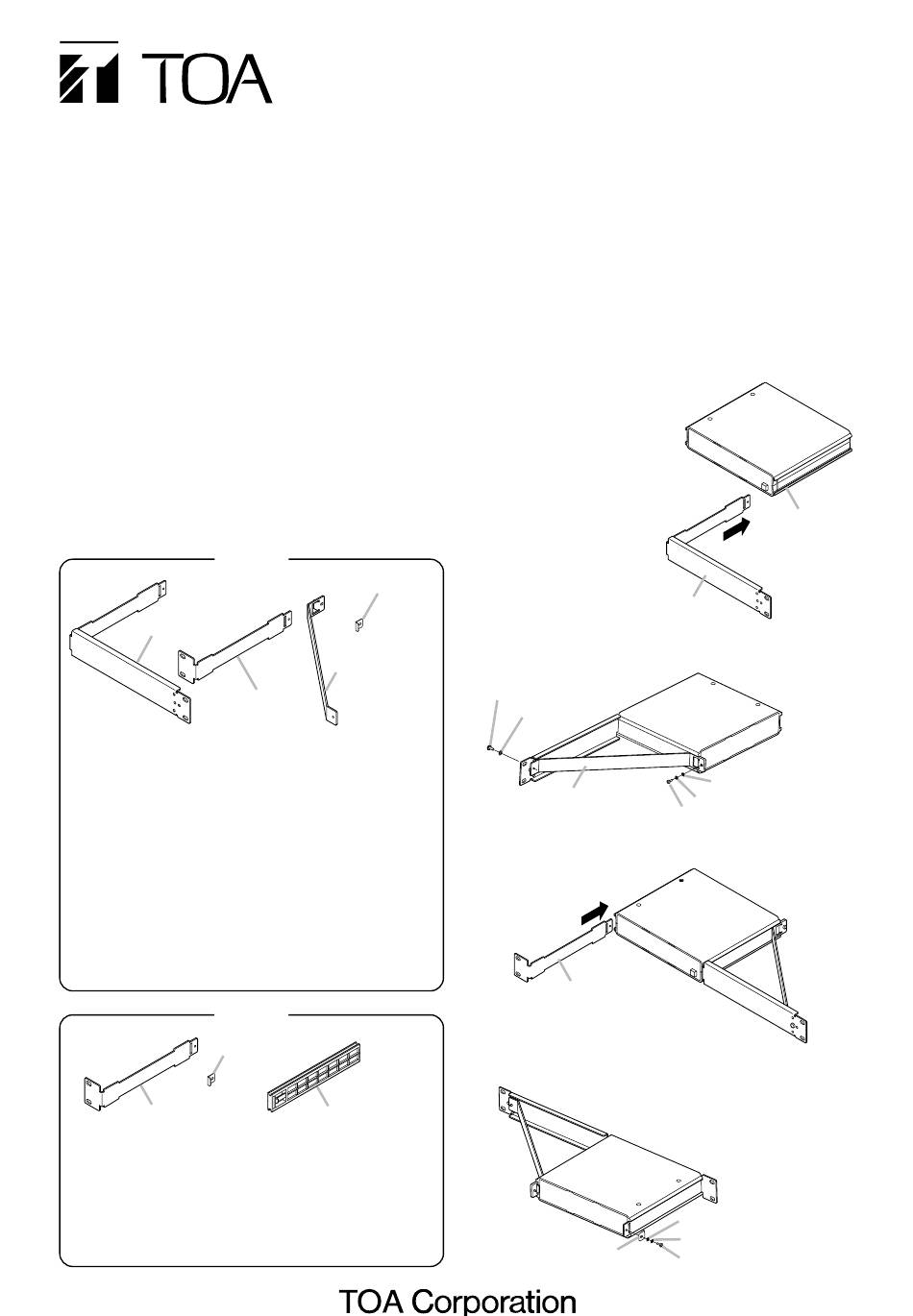 TOA

TOA Corporation