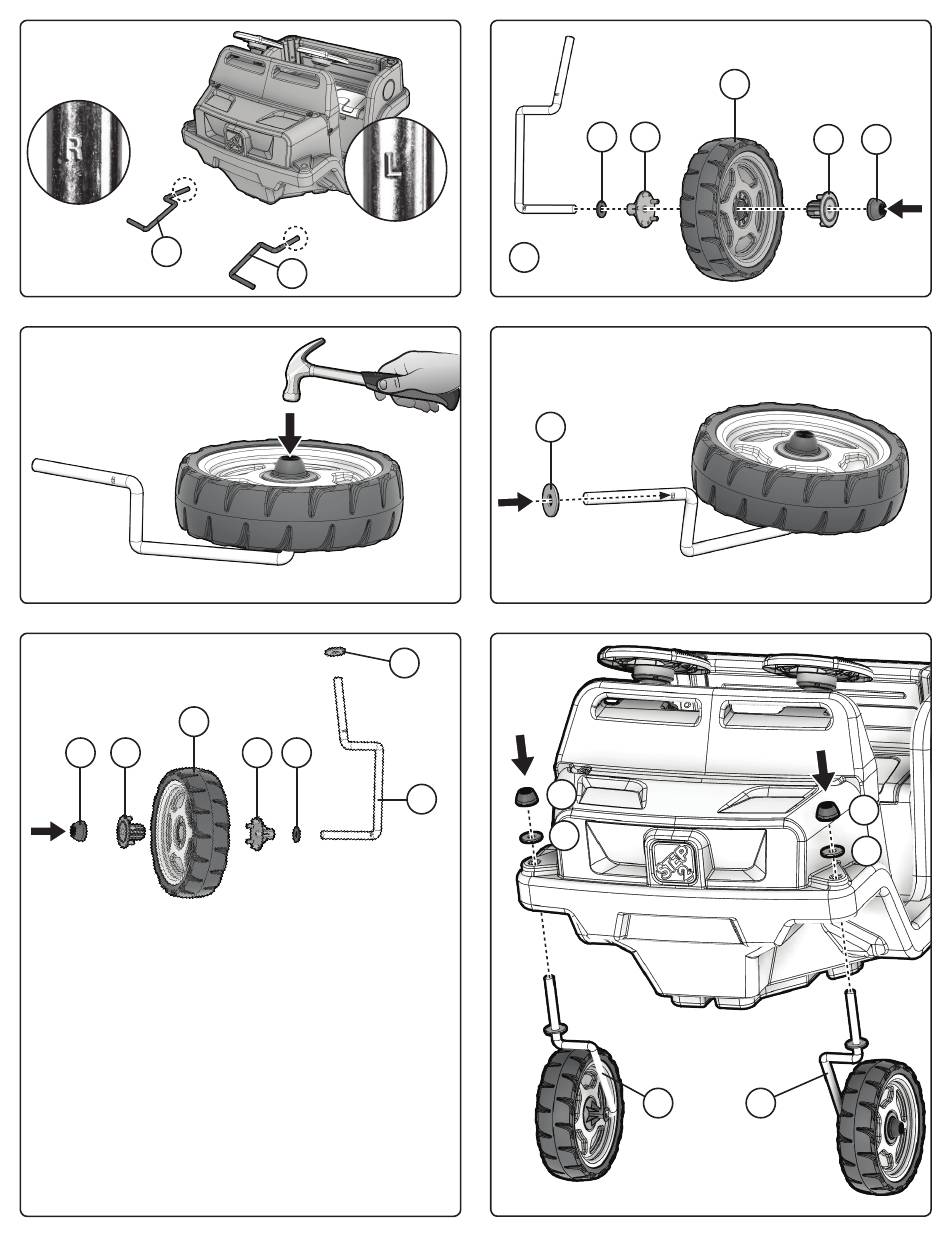 R

L

STEP 2