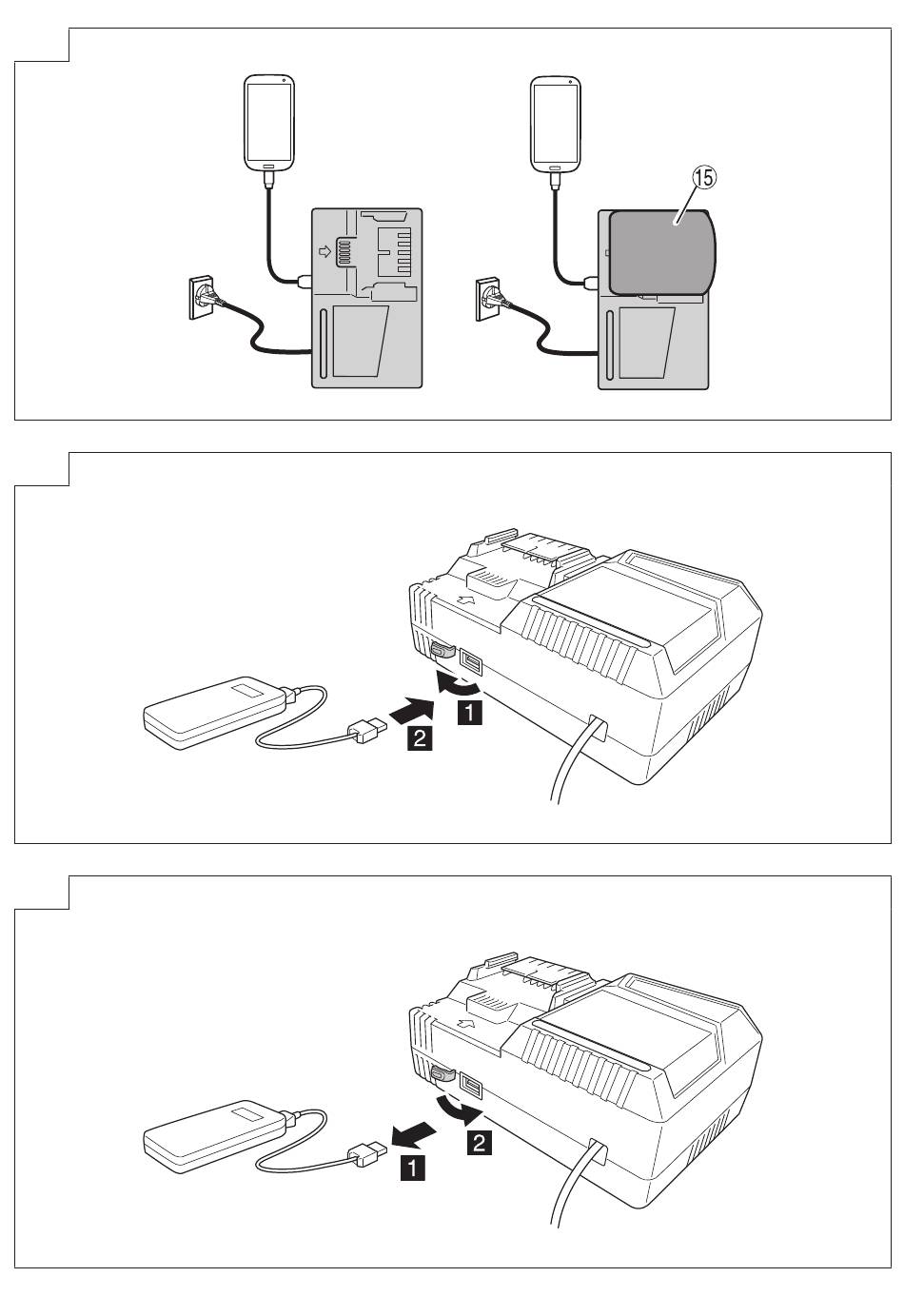 ⑮

1
2

1
2