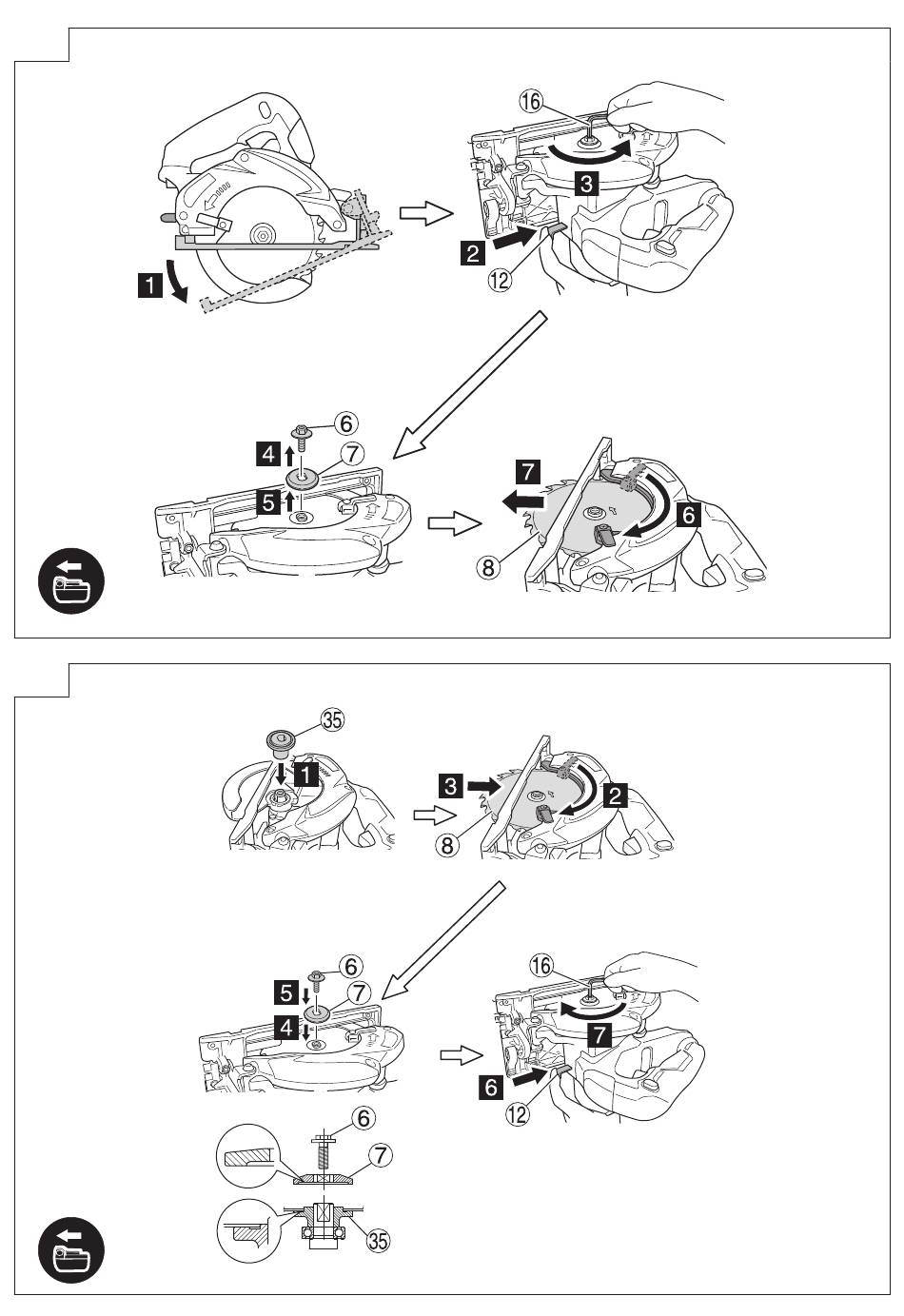 1
16
3
2
12
6
4
7
5
7
6
8

35
1
3
2
8
6
5
7
4
16
7
6
12
6
7
35