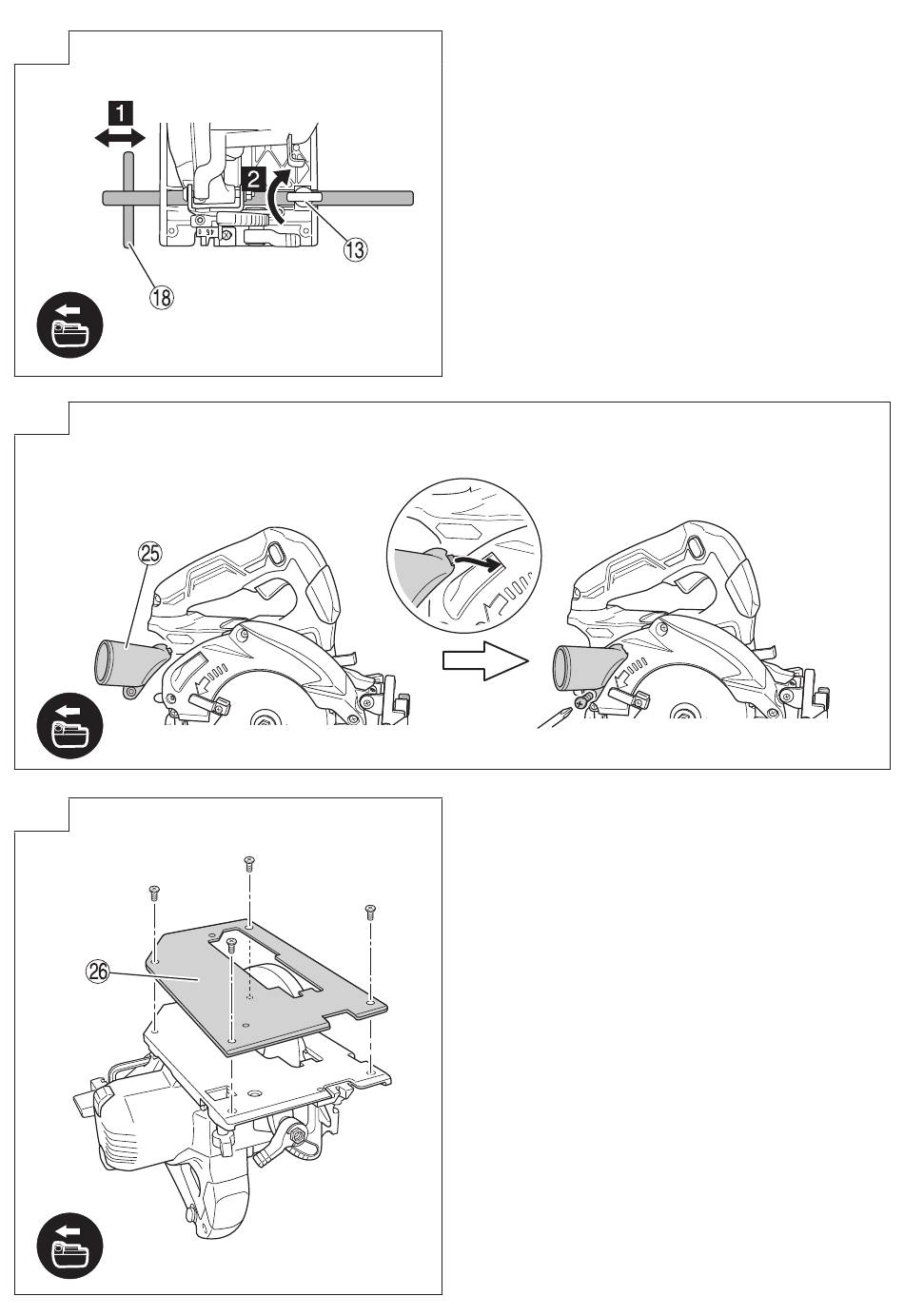 1
2
⑬
⑱

㉕

㉖