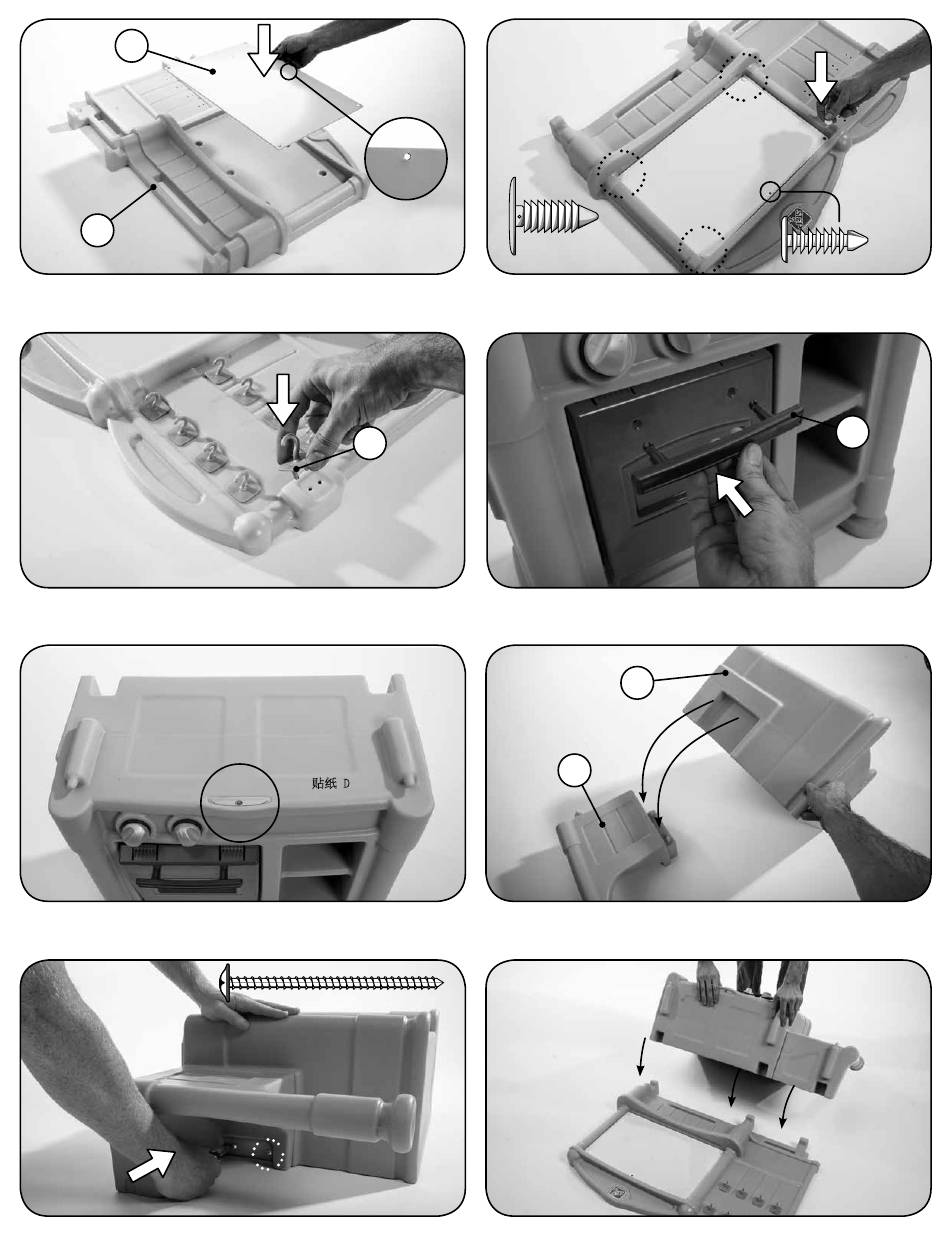 贴纸 D