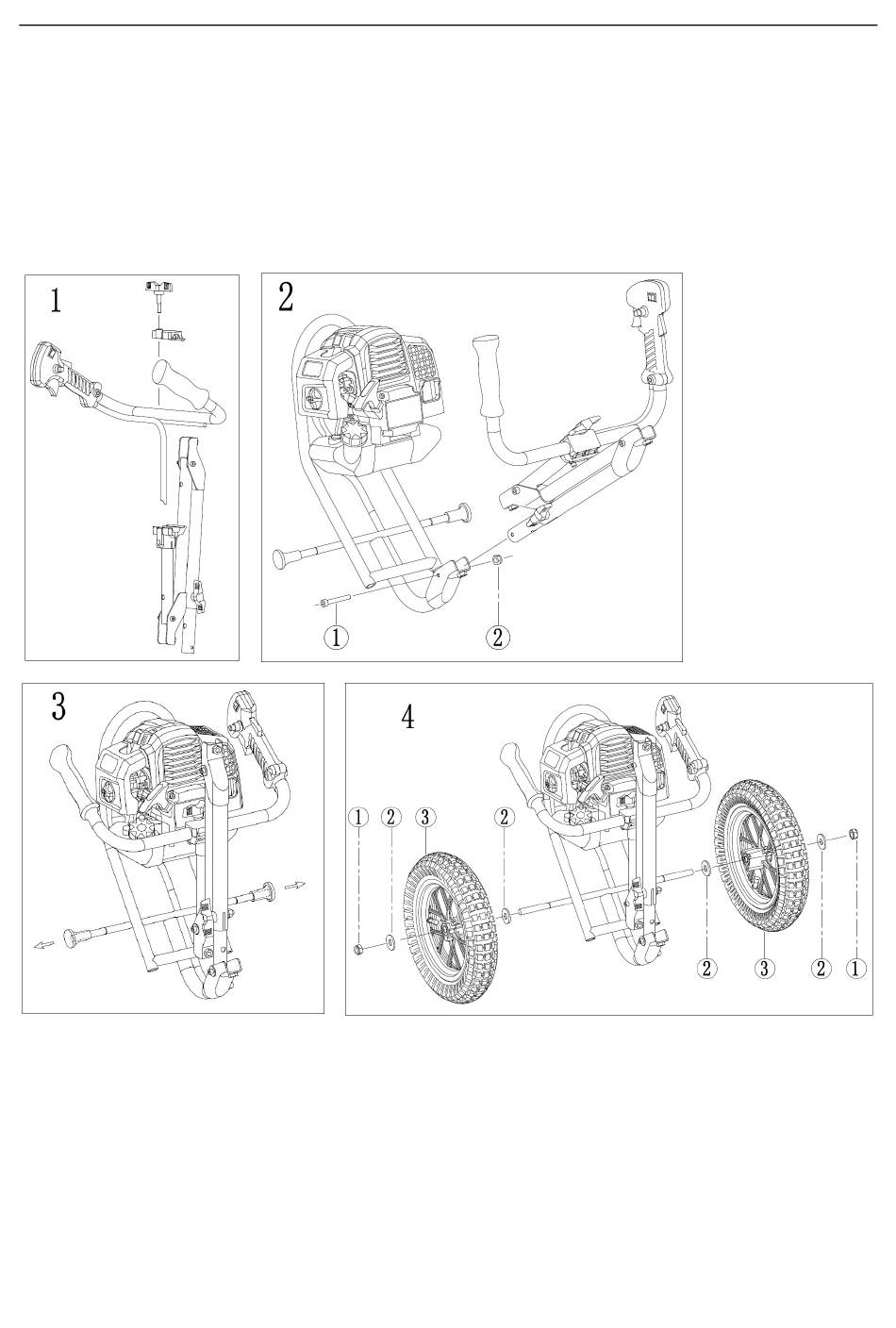 1

2

1 2

3

4

1 2 3 2

2 3 2 1