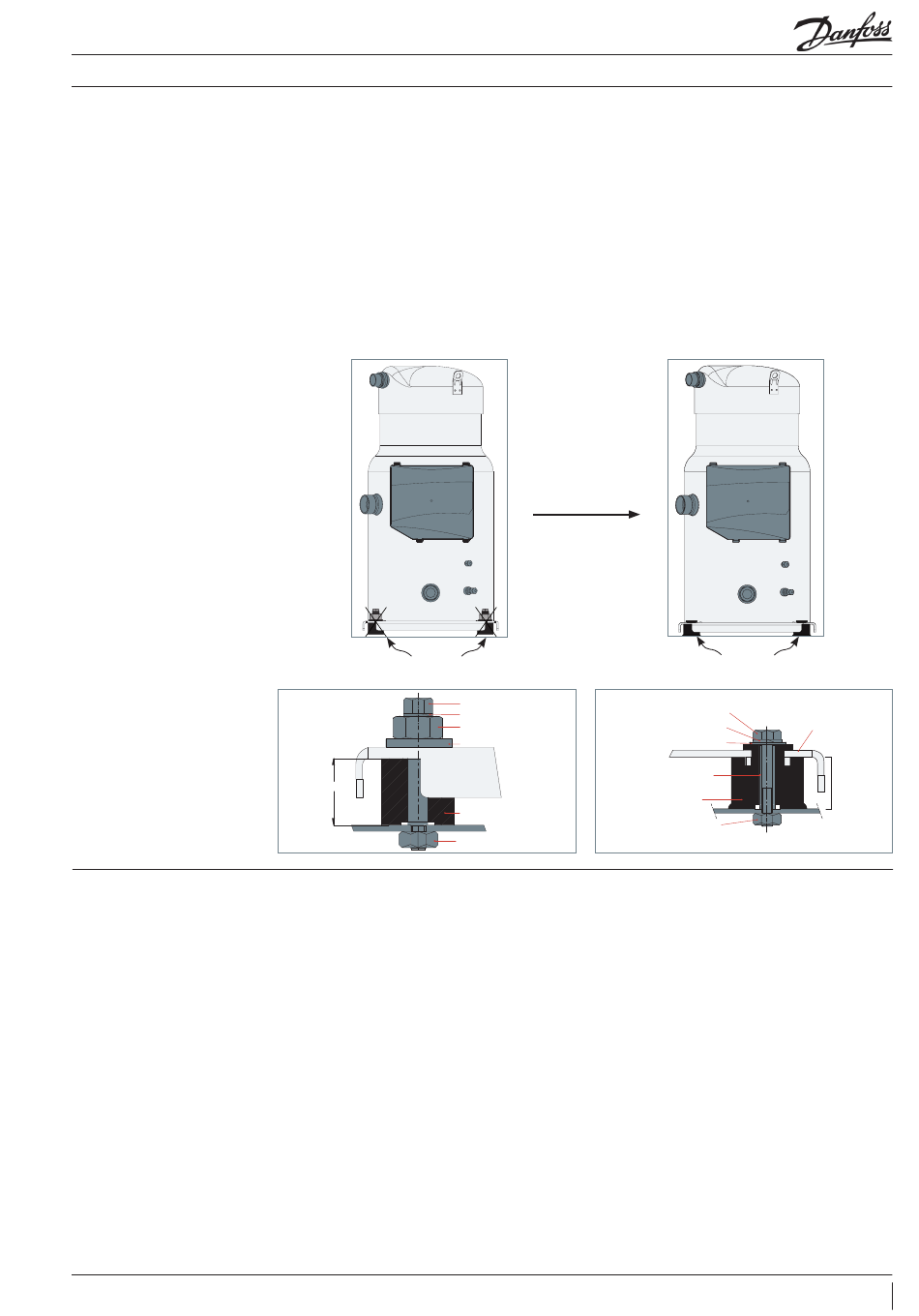 Danfoss