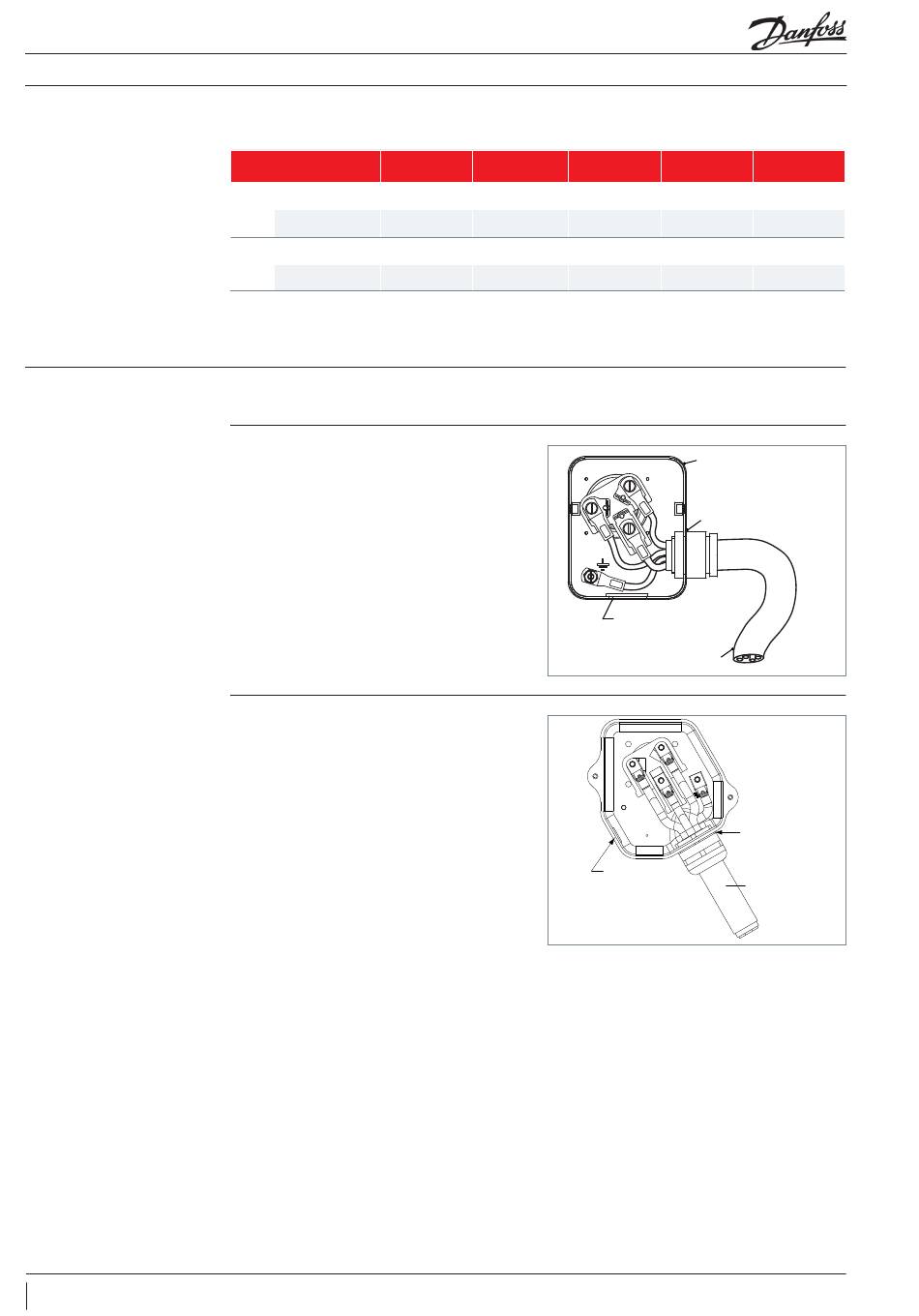 Danfoss