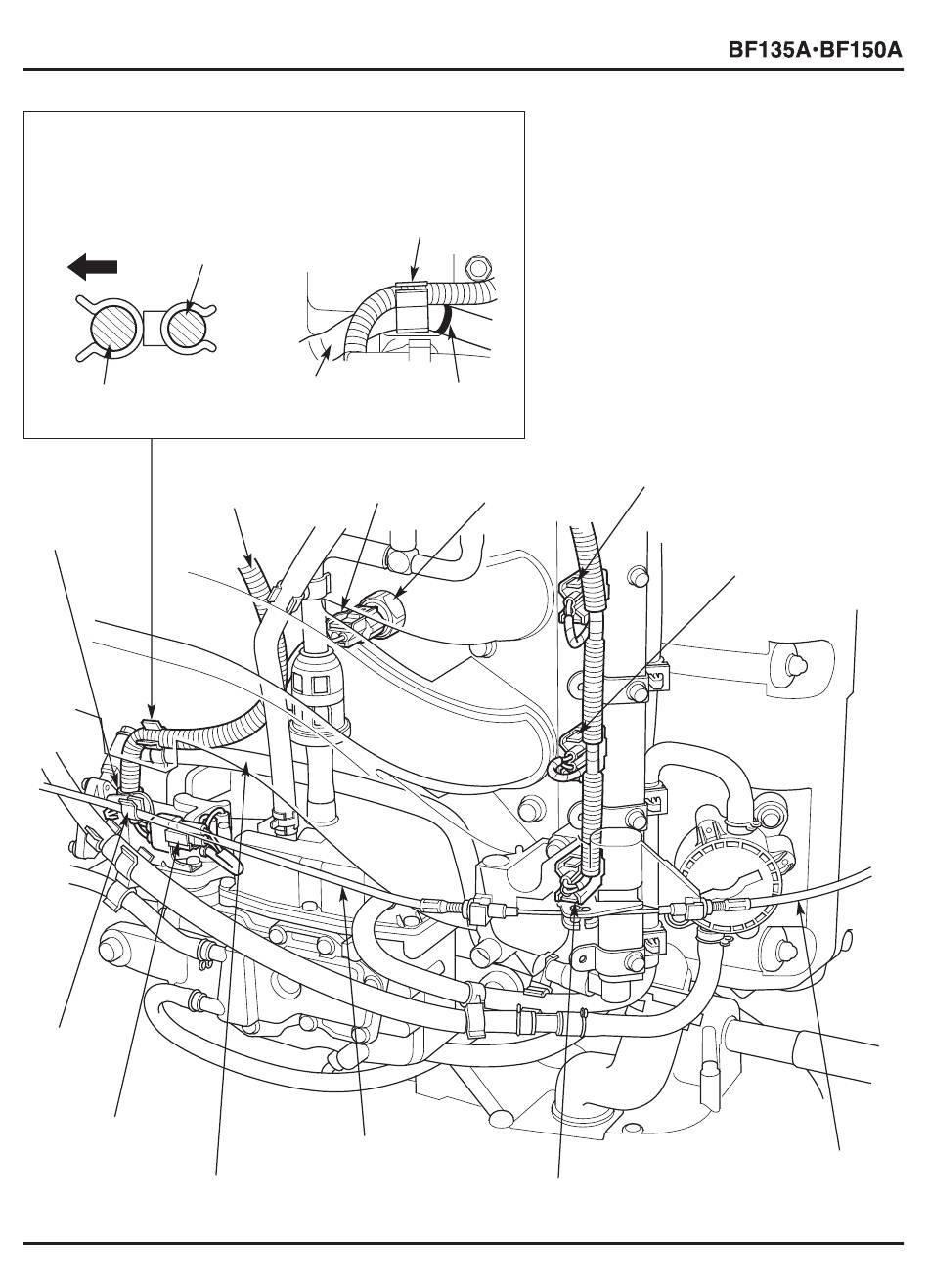 BF135A•BF150A