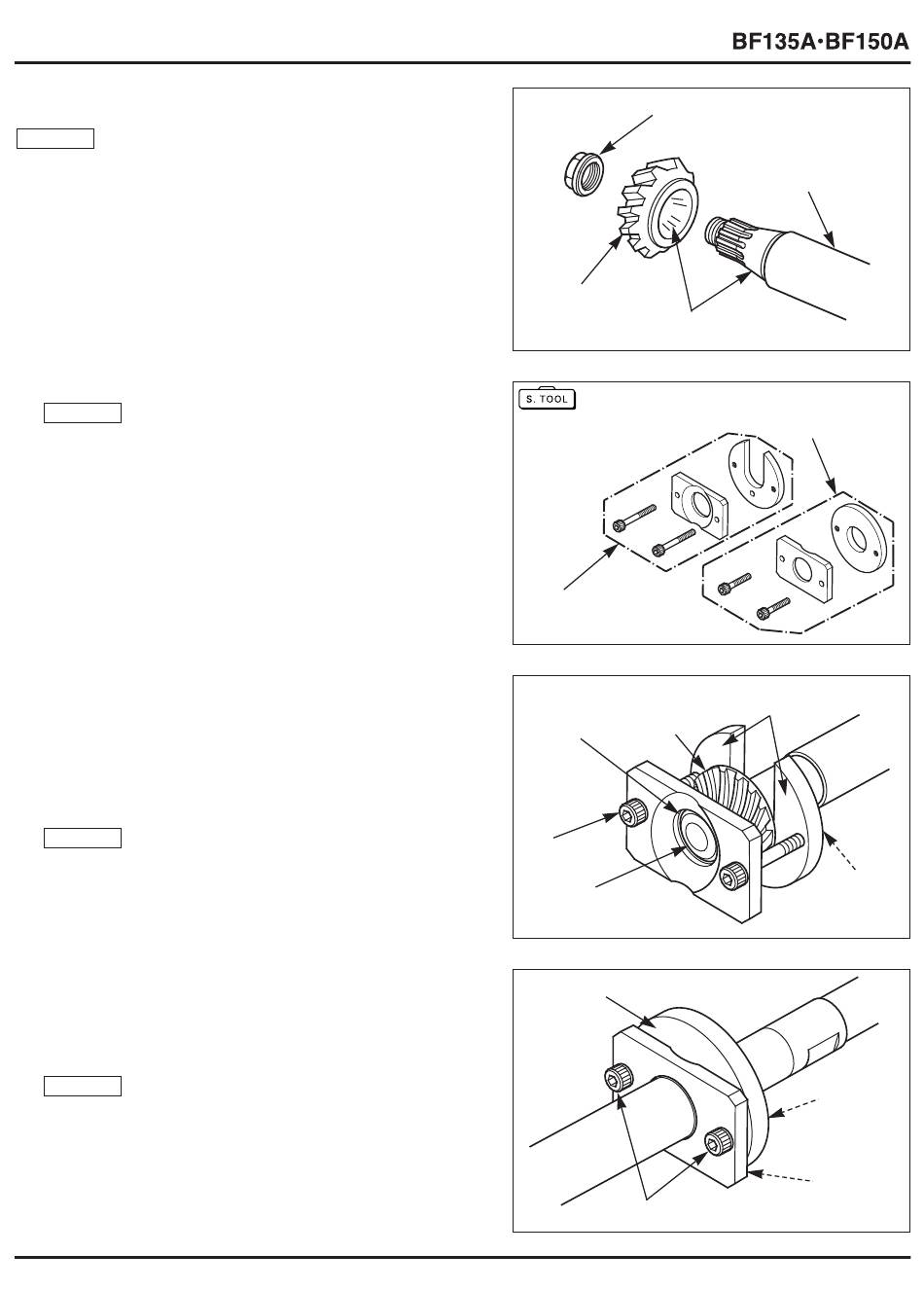 BF135A·BF150A

S. TOOL