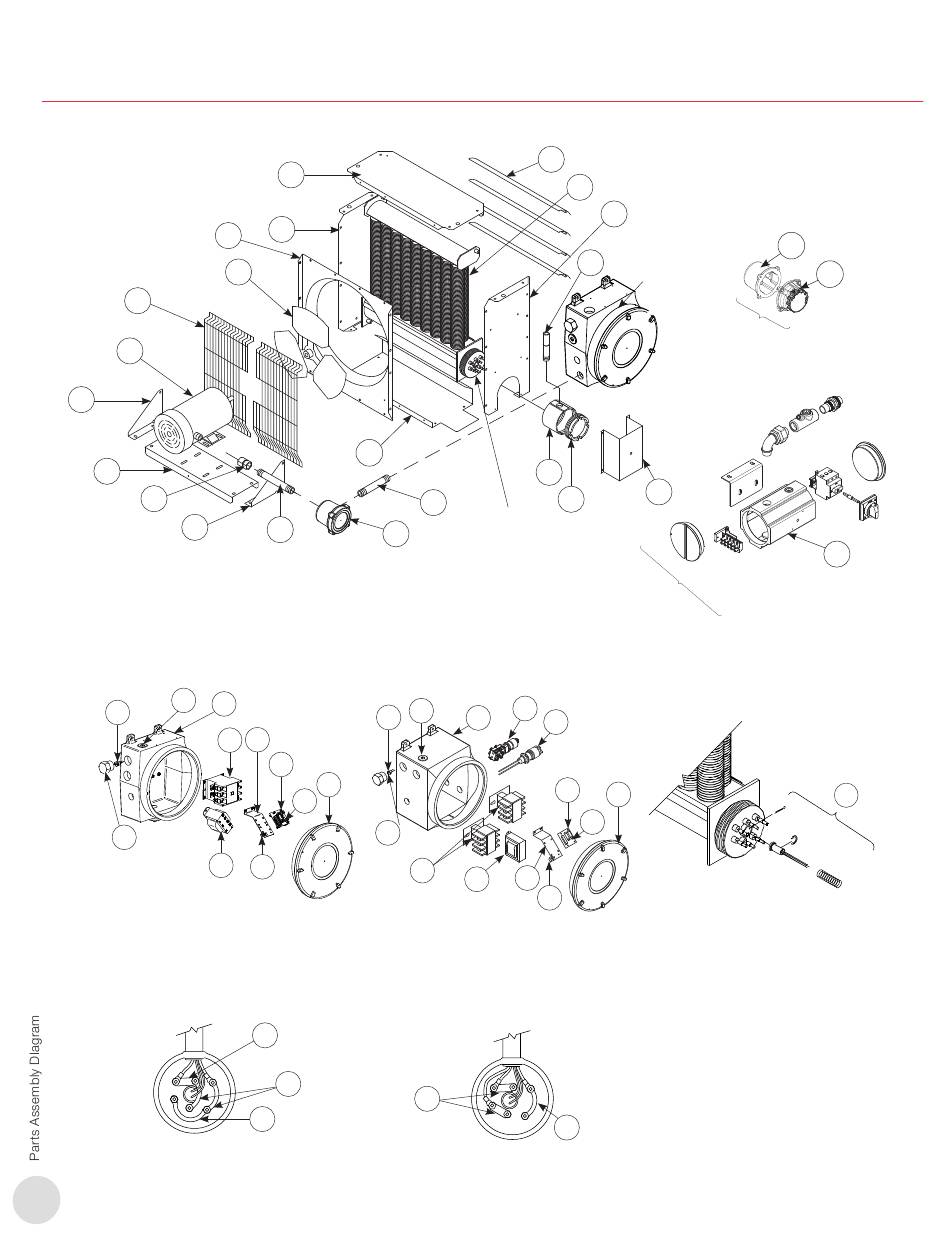 Parts Assembly Diagram