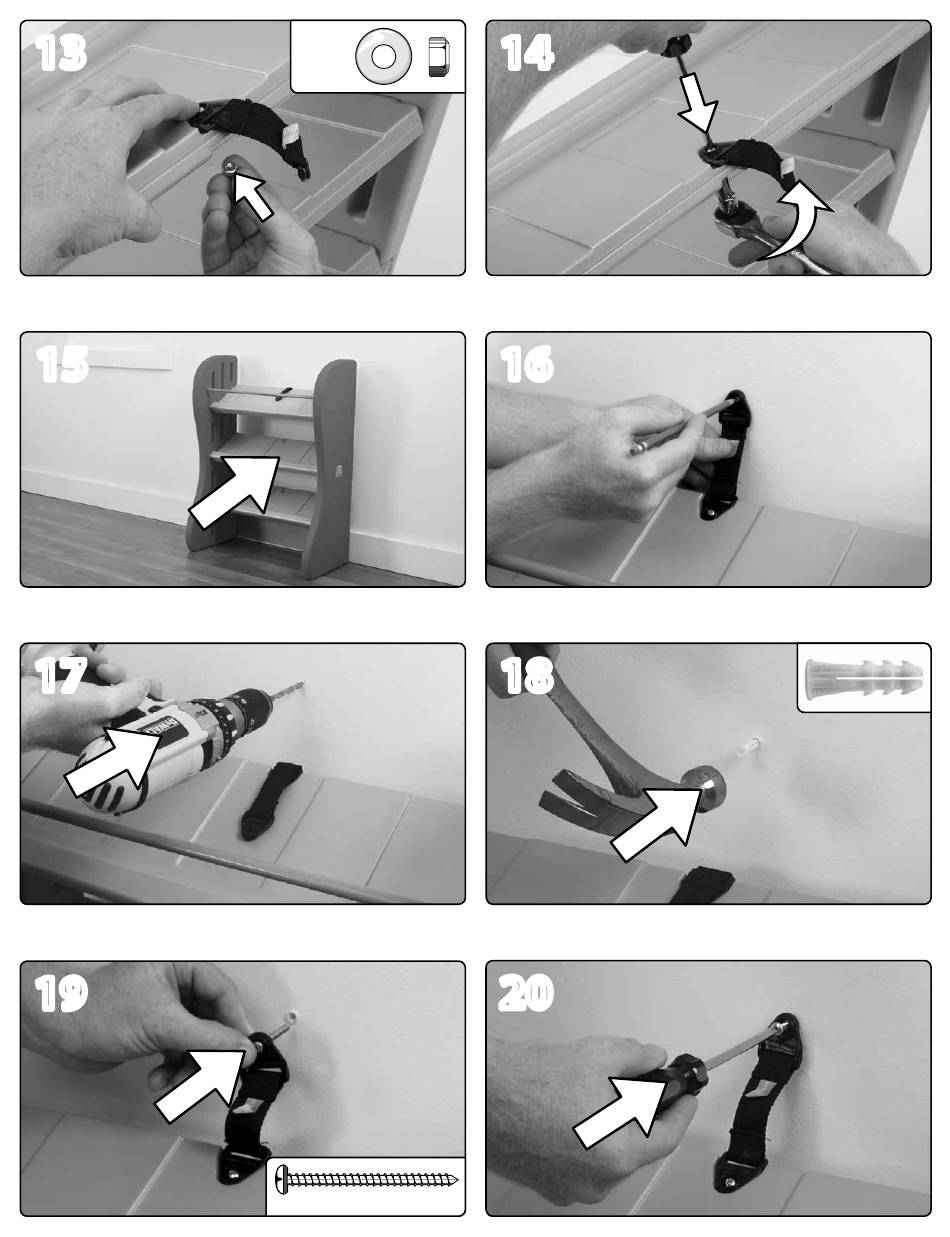 13

14

15

16

17

18

19

20