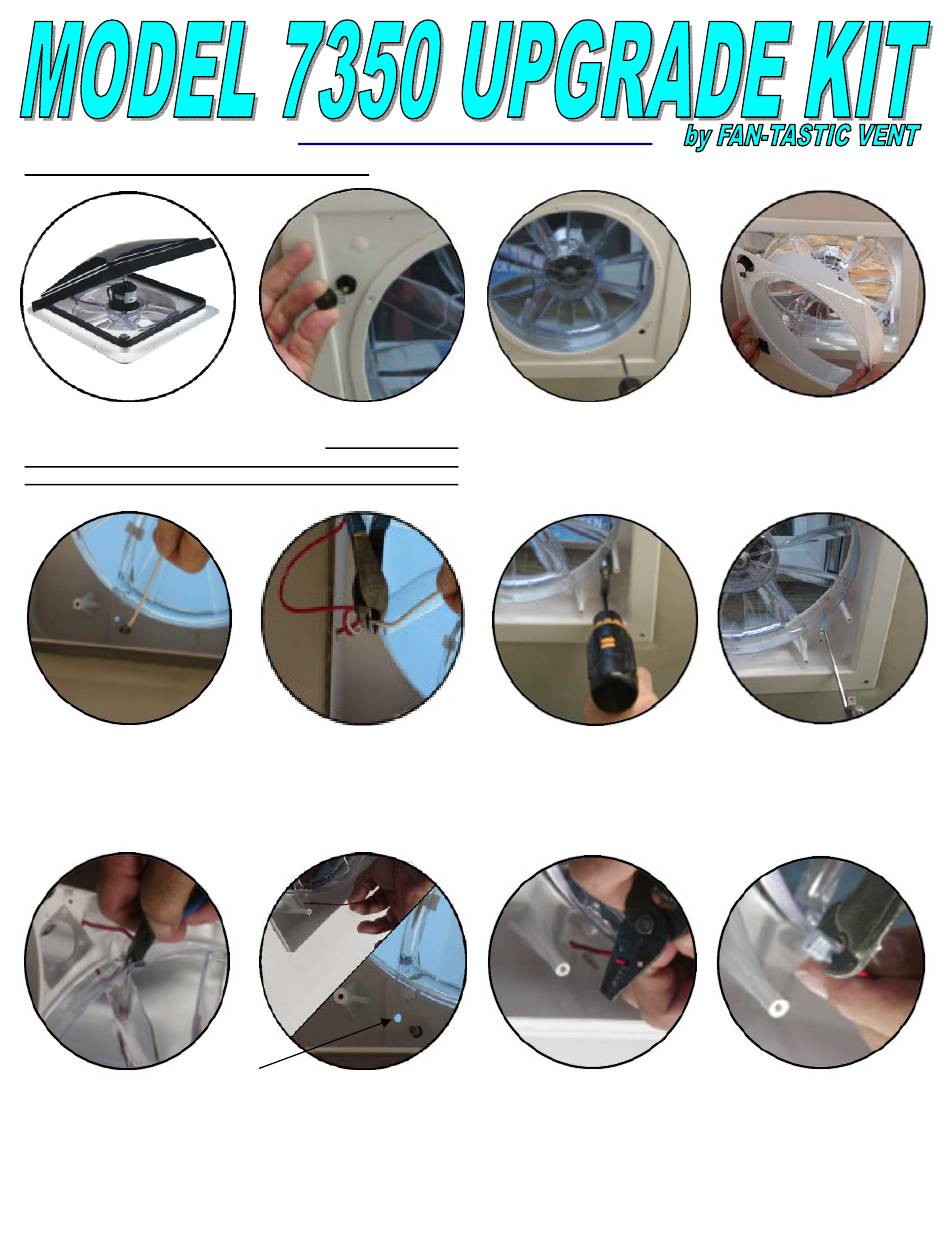 MODEL 7350 UPGRADE KIT

by FAN-TASTIC VENT