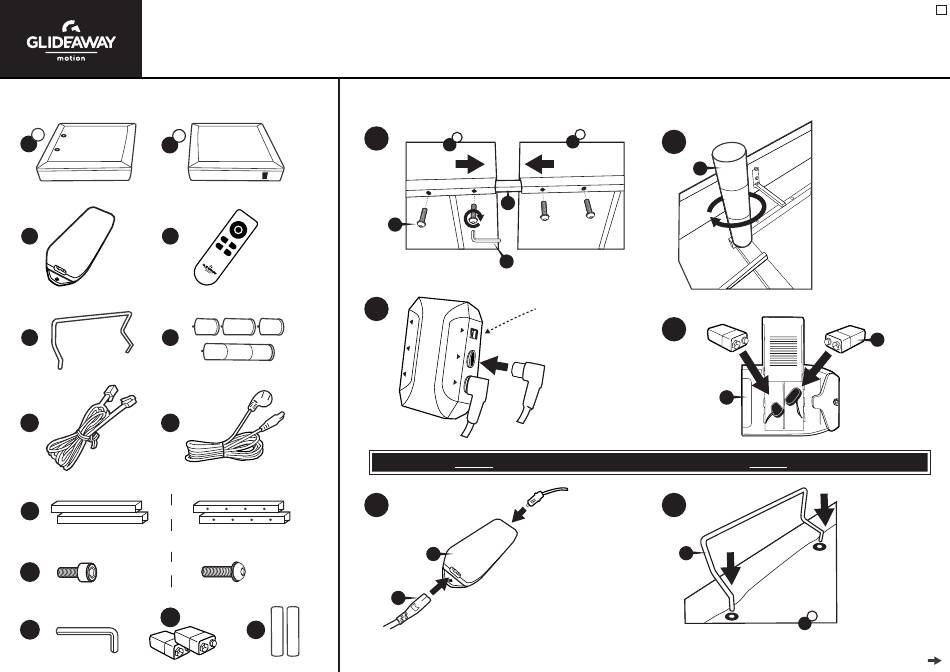 GLIDEAWAY
motion