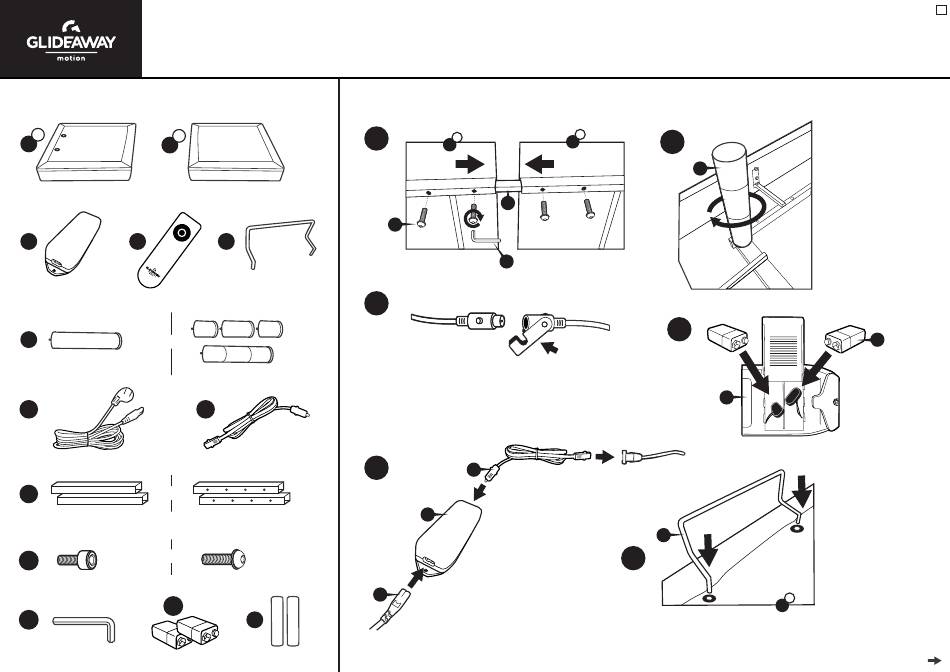 GLIDEAWAY
motion